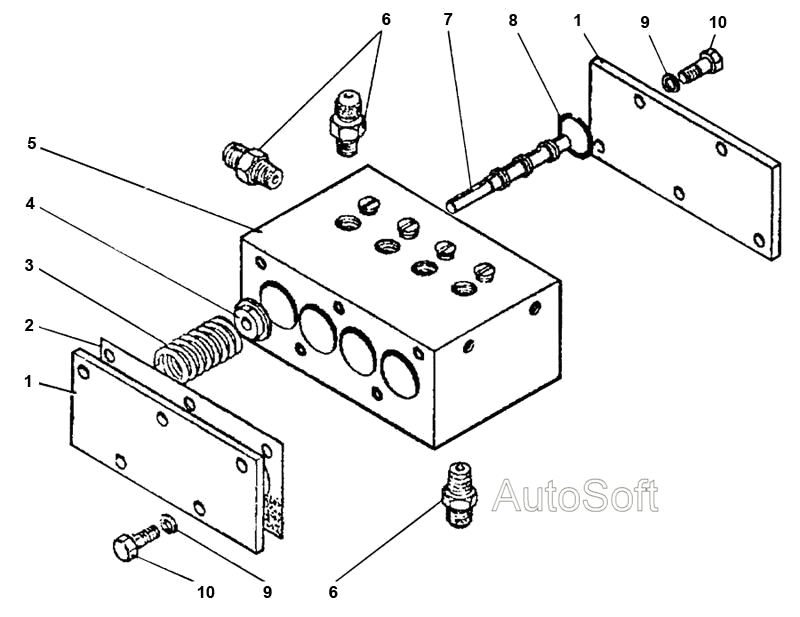 6
7
8
1
9
10
5
4
3
2
1
AutoSoft
10
9
6