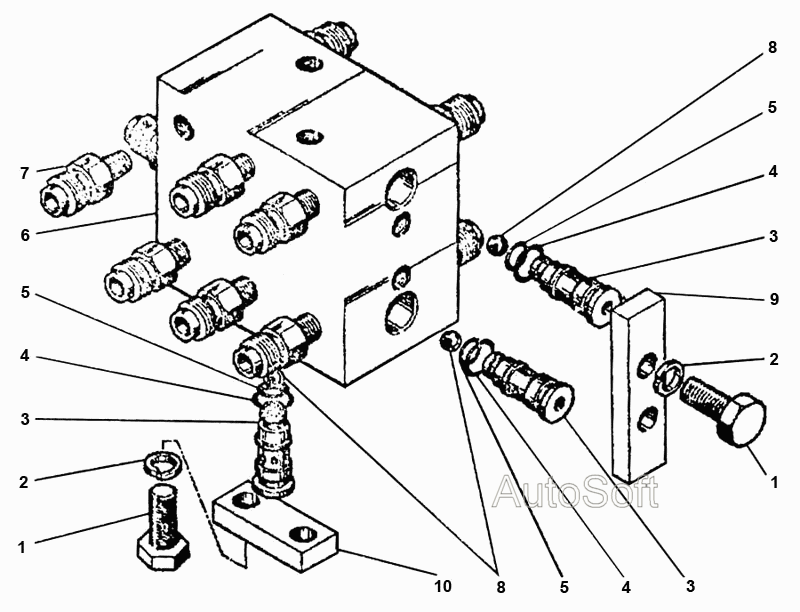 8
5
4
3
9
2
1
7
6
5
4
3
2
1
10
8
5
4
3
AutoSoft