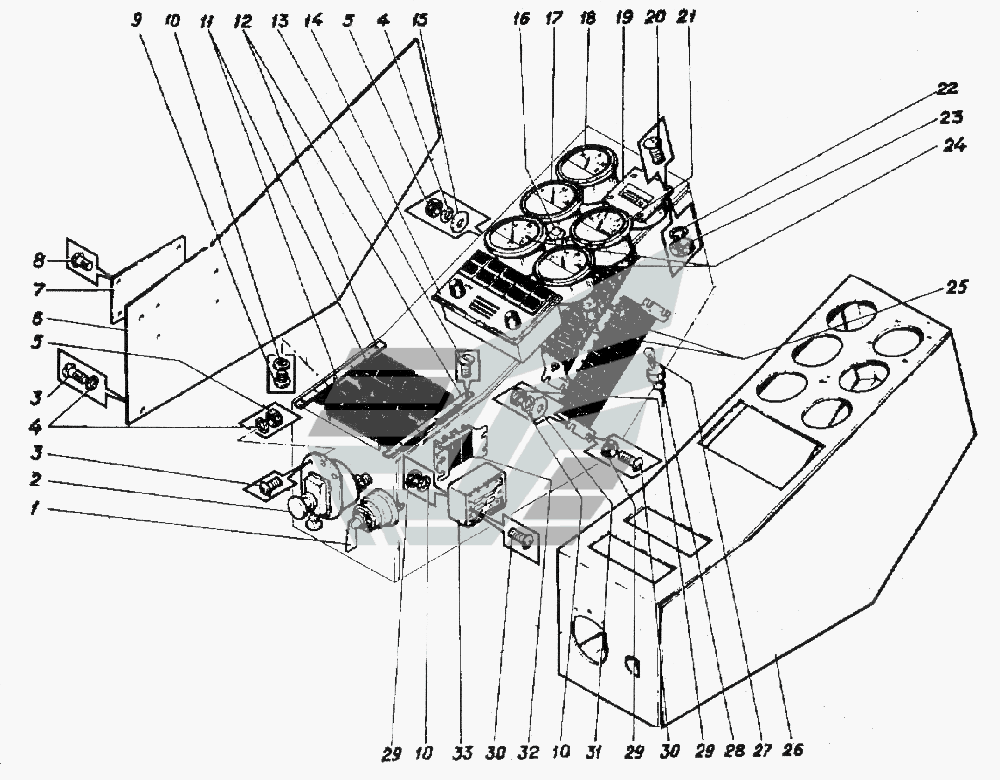 9 10 11 12 13 14 5 4 15 16 17 18 19 20 21
22
23
24
25
8
7
6
5
3
4
3
2
1
29 10 33 30 32 10 31 29 30 29 28 27 26