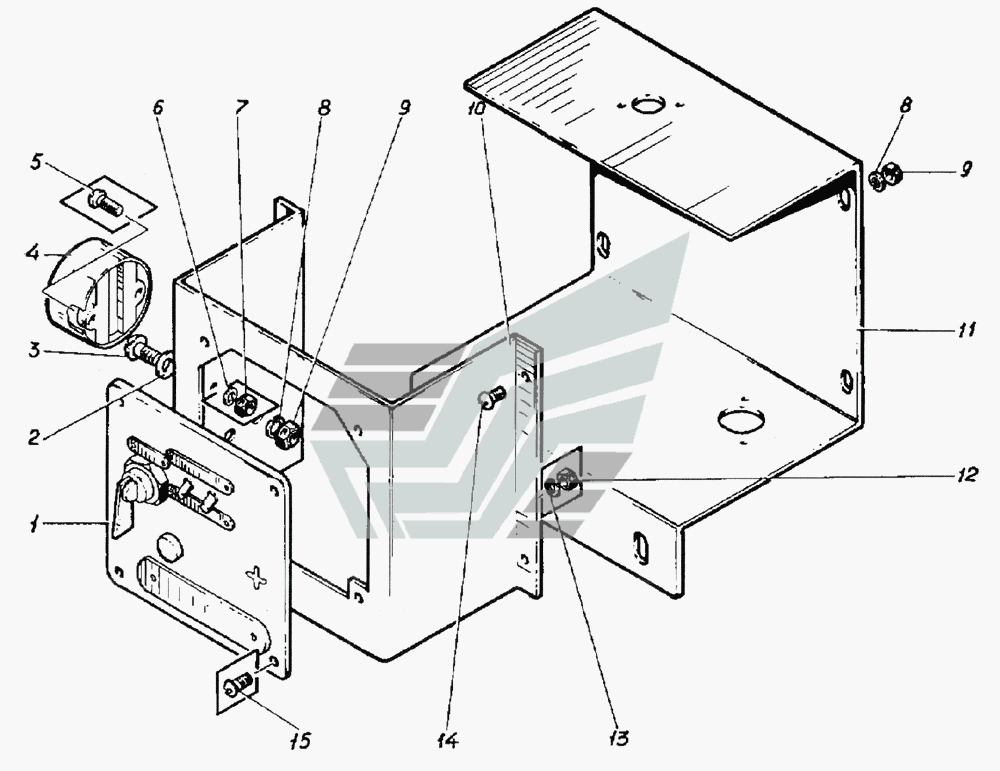 6 7 8 9 10 8 9
5
4
3
2
1
11
12
15 14 13