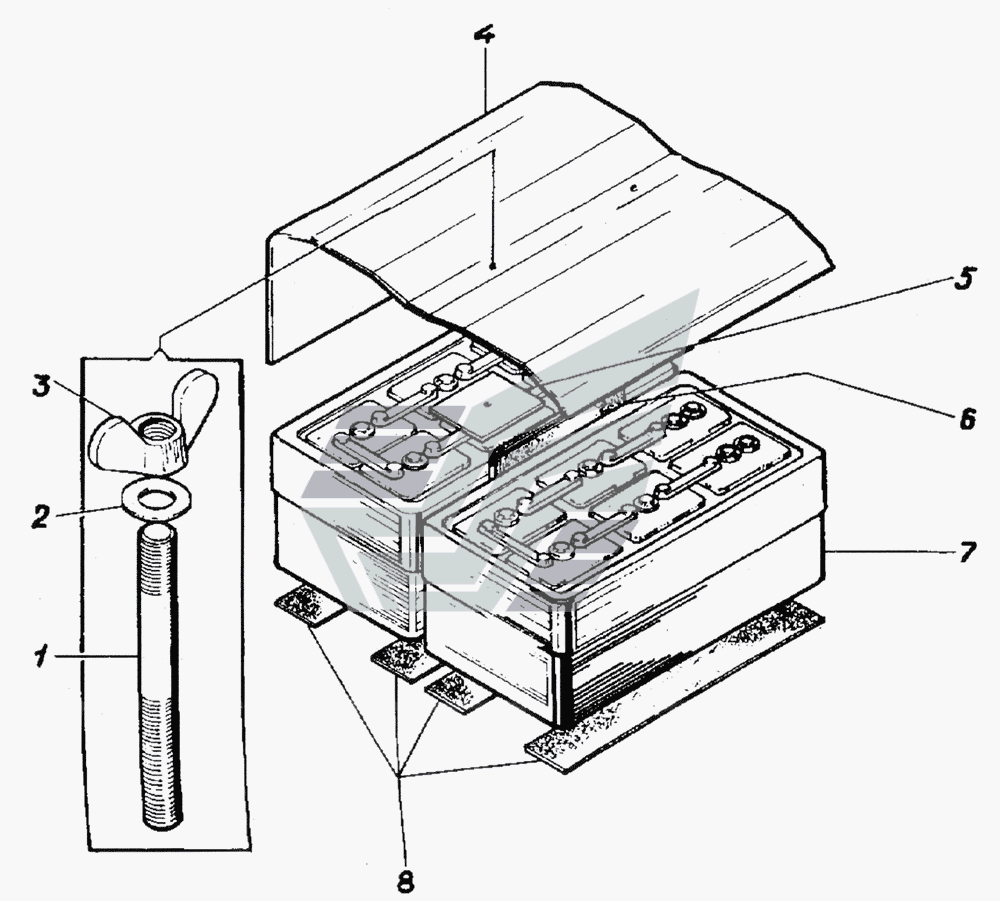 4
5
3
6
2
7
1
8