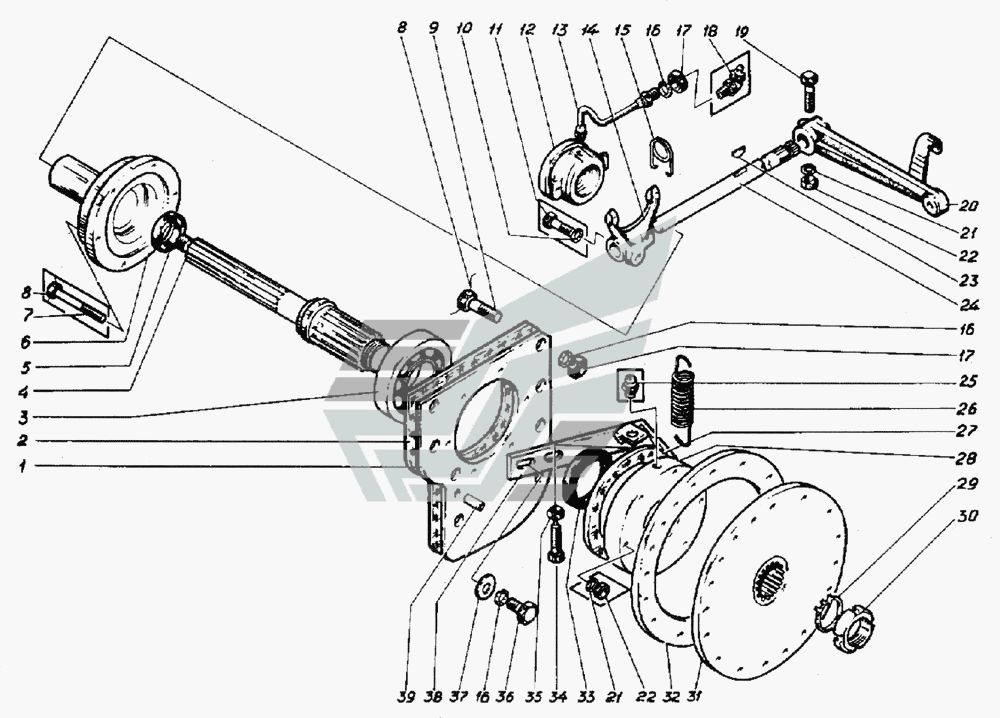 8 9 10 11 12 13 14 15 16 17 18 19
20
21
22
23
24
16
17
25
26
27
28
29
30
8
7
6
5
4
3
2
1
39 38 37 16 36 35 34 33 21 22 32 31