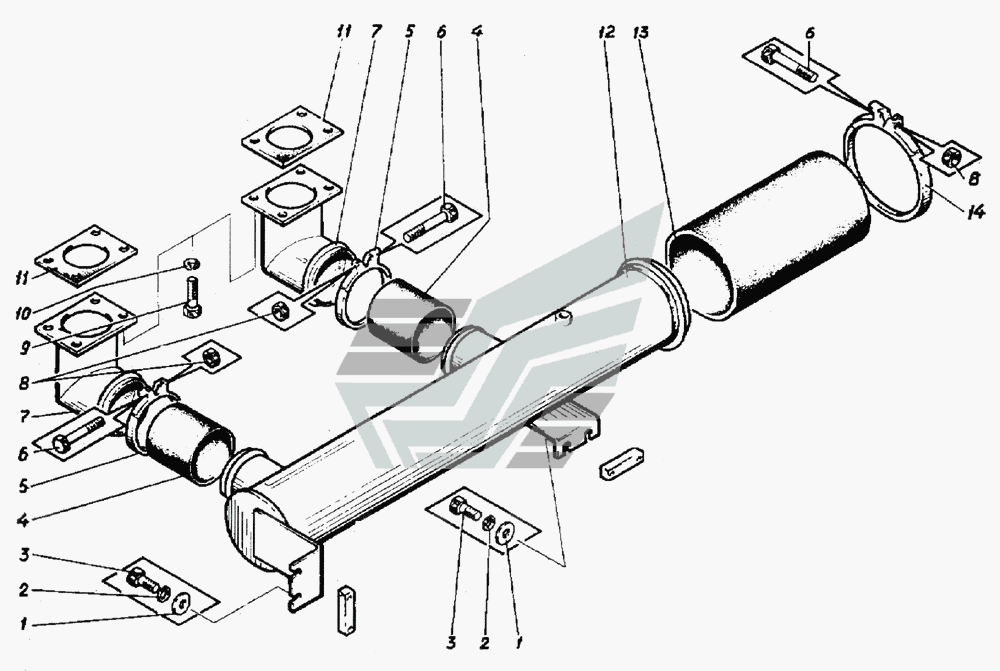 11
7
5
6
4
12
13
6
8
14
11
10
9
8
7
6
5
4
3
2
1
3
2
1