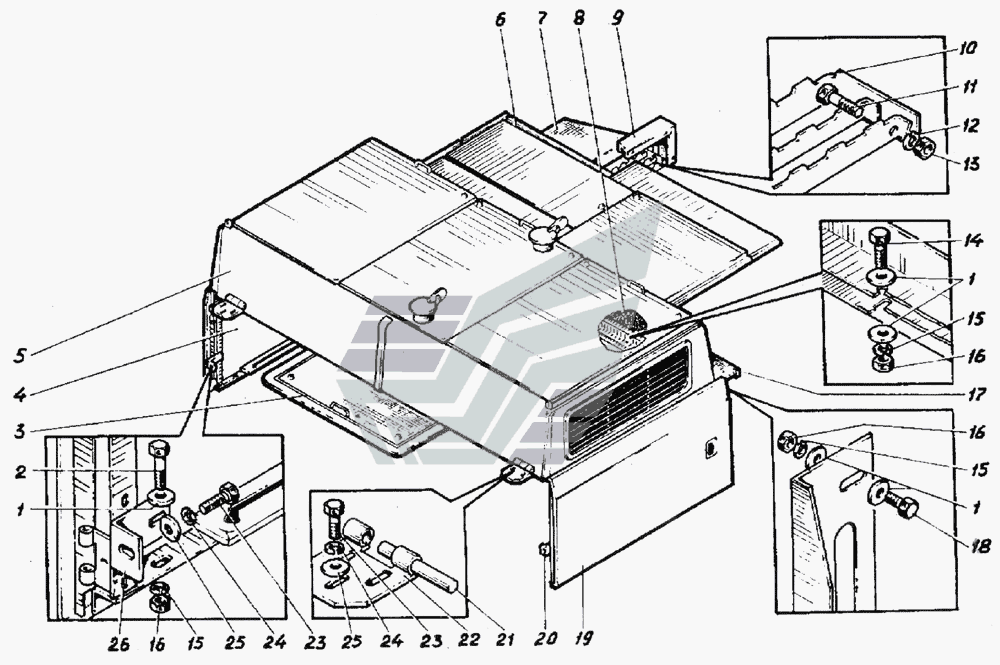 6 7 8 9
10
11
12
13
14
1
15
16
17
16
15
1
18
5
4
3
2
1
26 16 15 25 24 23
25 24 23 22 21
20 19