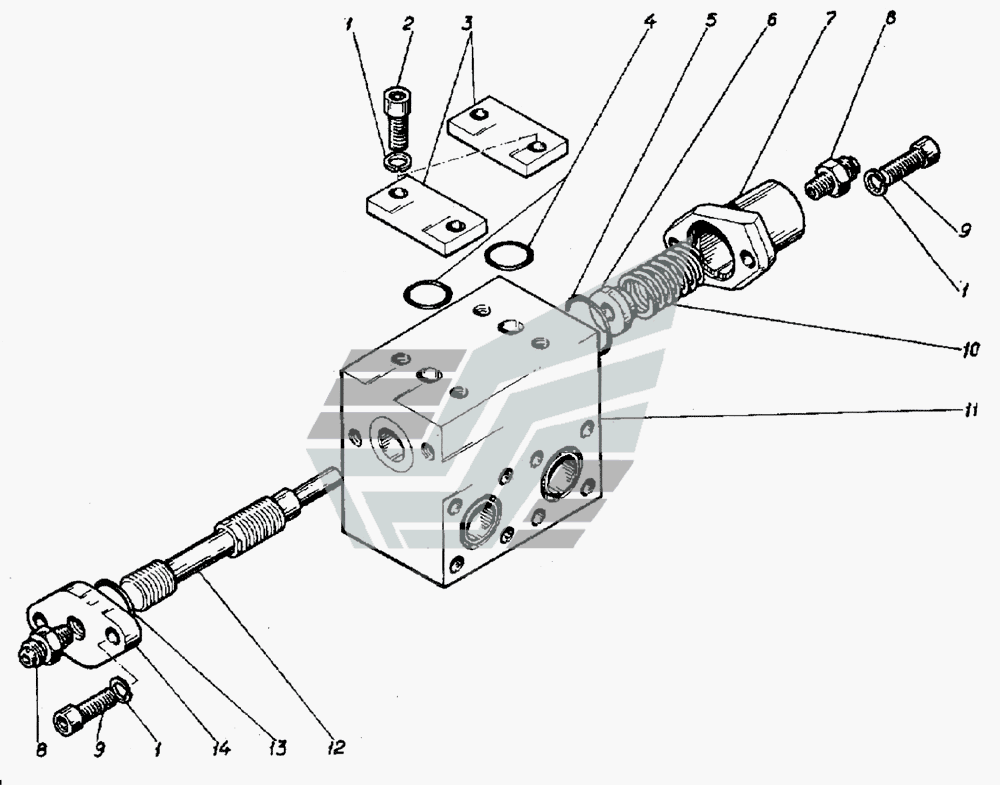 1 2 3 4 5 6 7 8
9
1
10
11
8 9 1 14 13 12