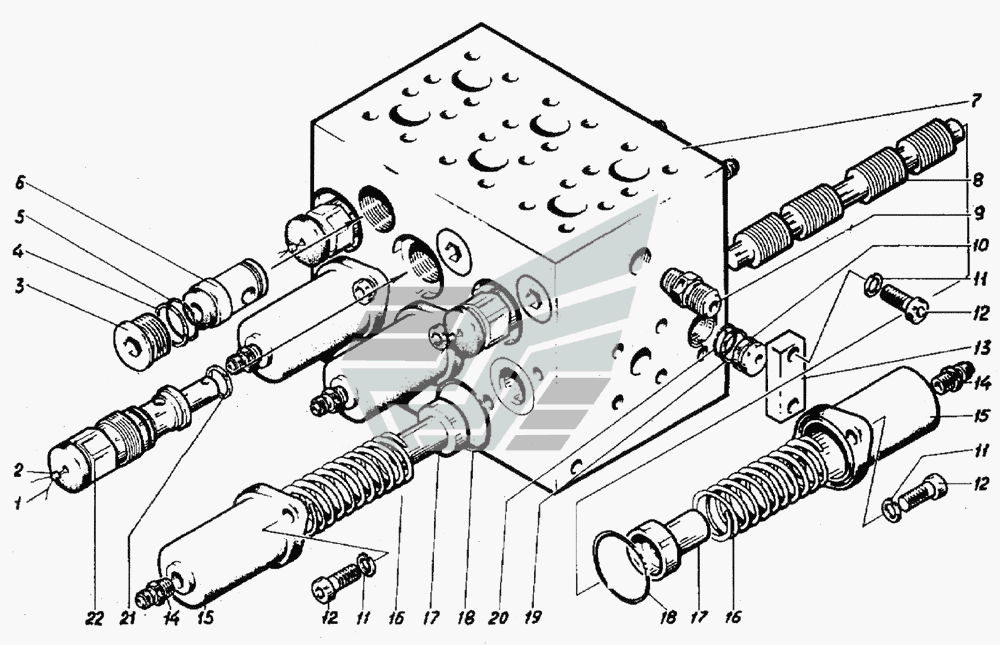 7
8
9
10
11
12
13
14
15
11
12
6
5
4
3
2
1
22
21
14
15
12
11
16
17
18
20
19
18
17
16