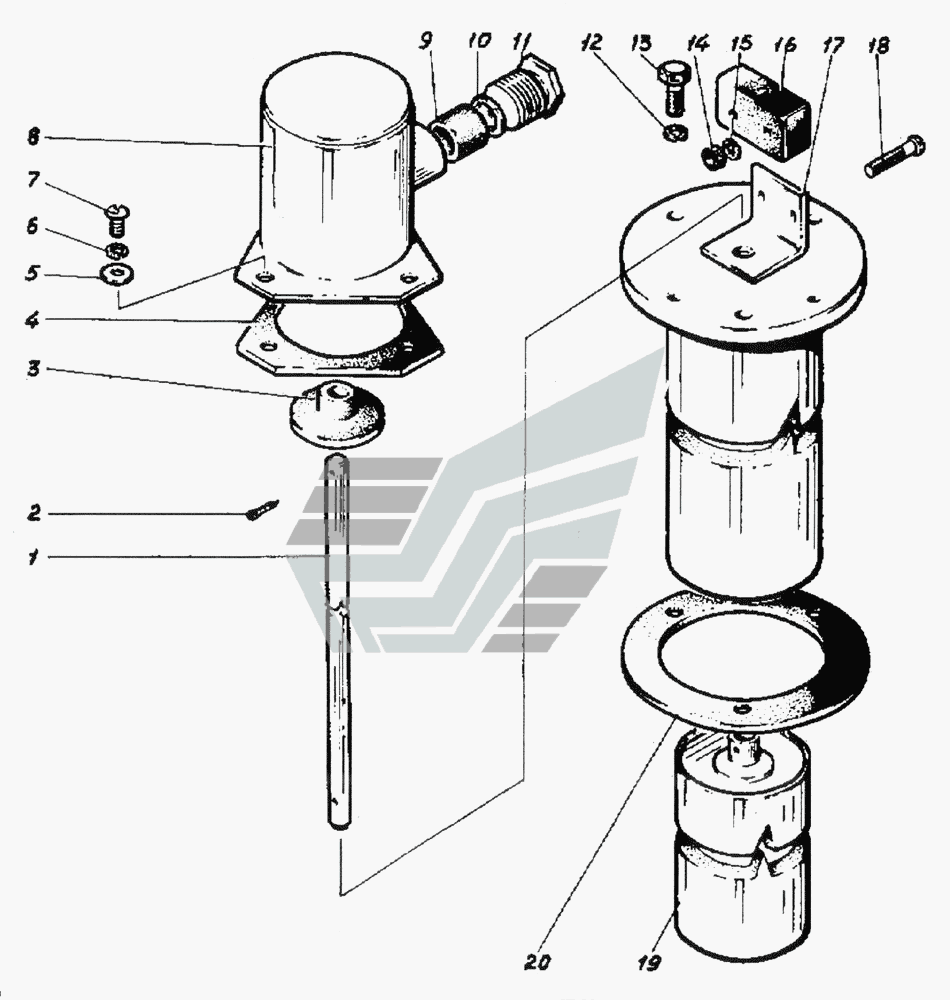 9 10 11 12 13 14 15 16 17 18
8
7
6
5
4
3
2
1
20 19