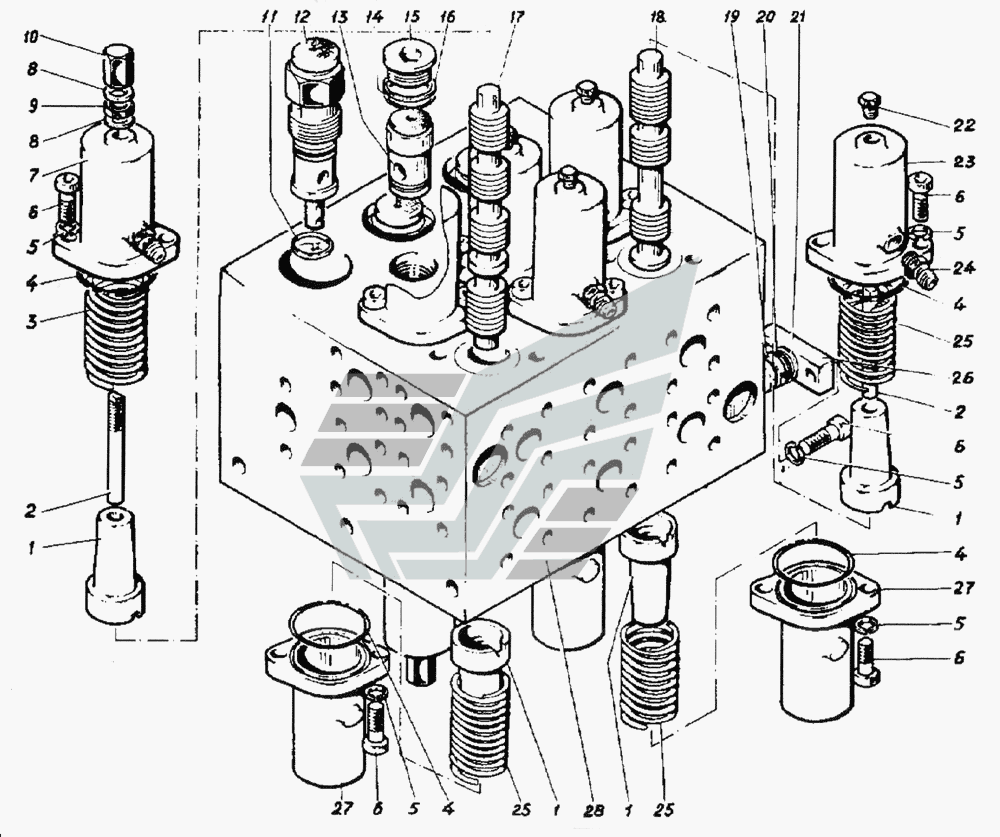 10
8
9
8
7
6
5
4
3
2
1
11
12
13
14
15
16
17
18
19
20
21
22
23
6
5
24
4
25
26
2
6
5
1
4
27
5
6
27
6
5
4
25
1
28
1
25