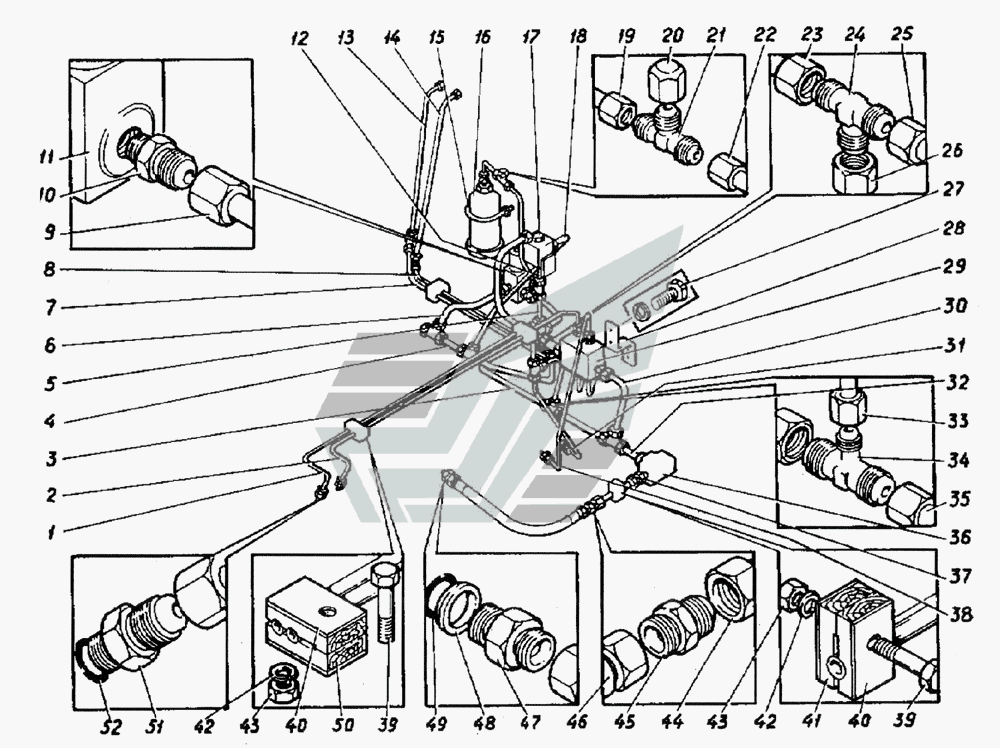 12 13 14 15 16 17 18 19 20 21 22 23 24 25

11
10
9
8
7
6
5
4
3
2
1

26
27
28
29
30
31
32
33
34
35
36
37
38

52 51 42 43 40 50 39 49 48 47 46 45 44 43 42 41 40 39