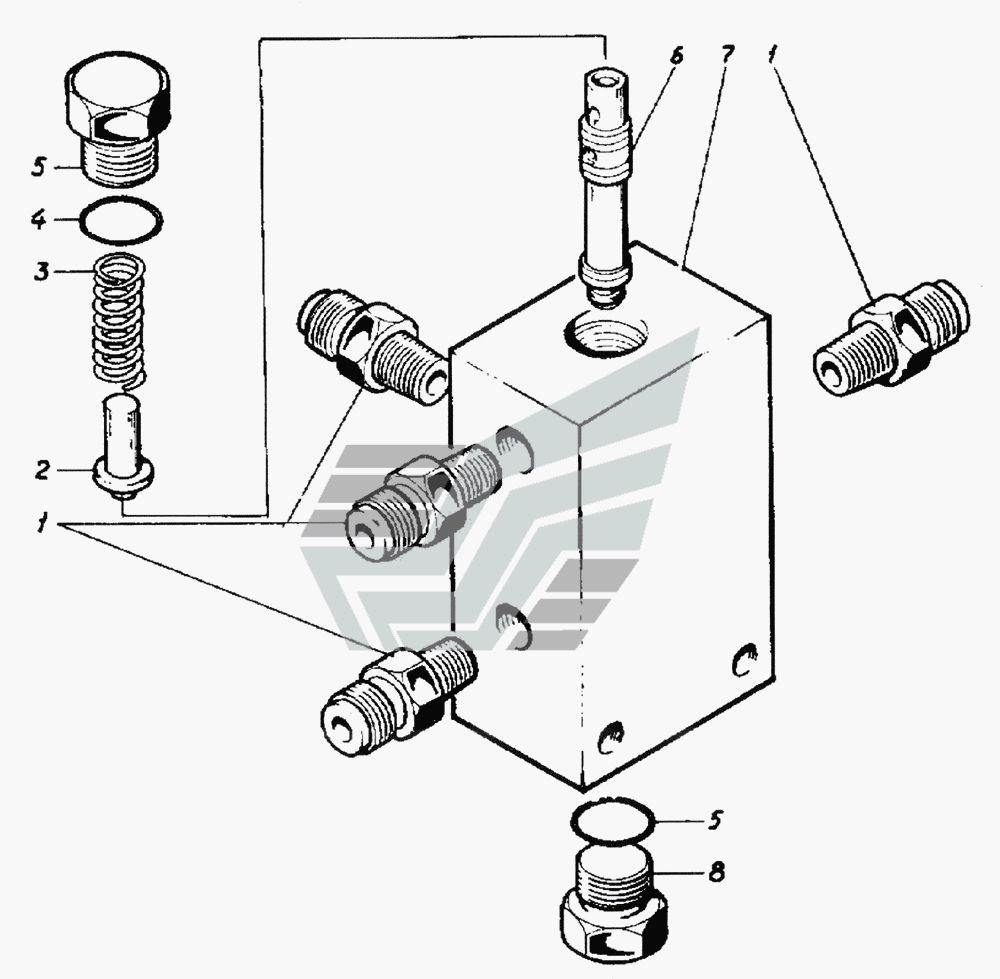 6
7
1
5
4
3
2
1
5
8