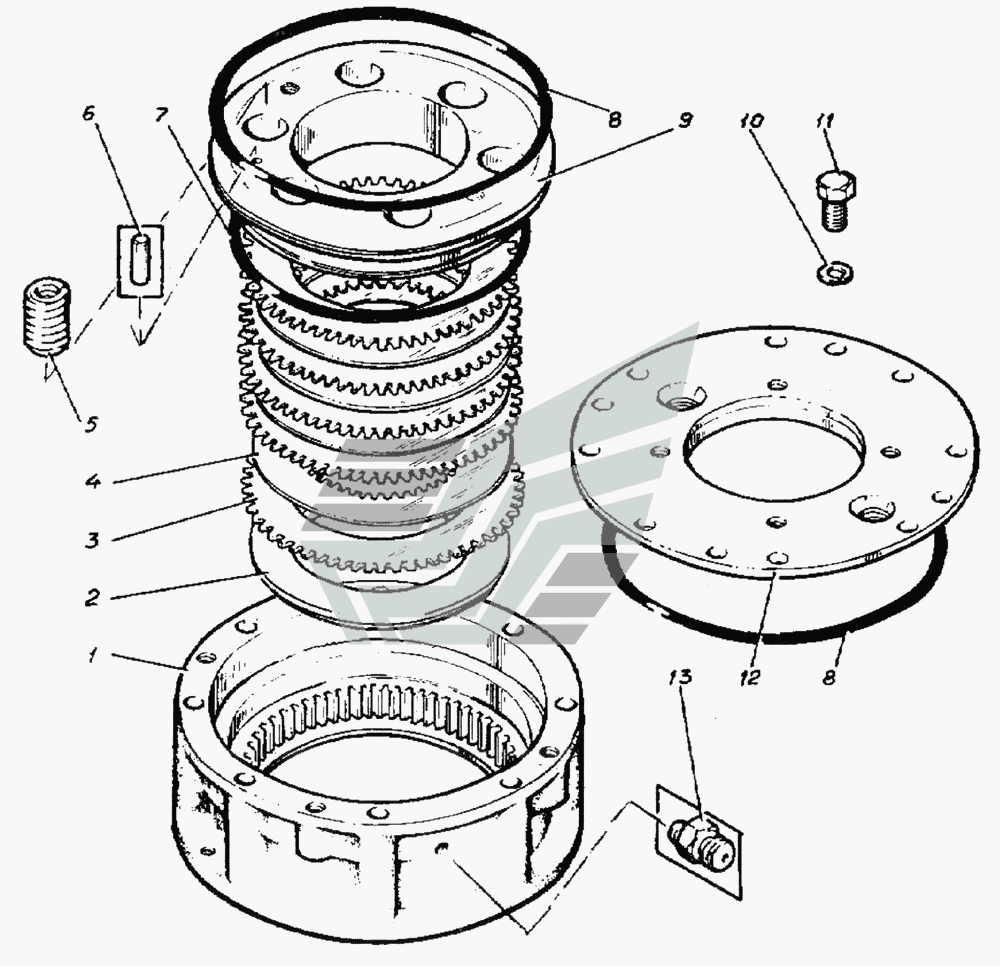 6
7
8
9
10
11
5
4
3
2
1
12
8
13