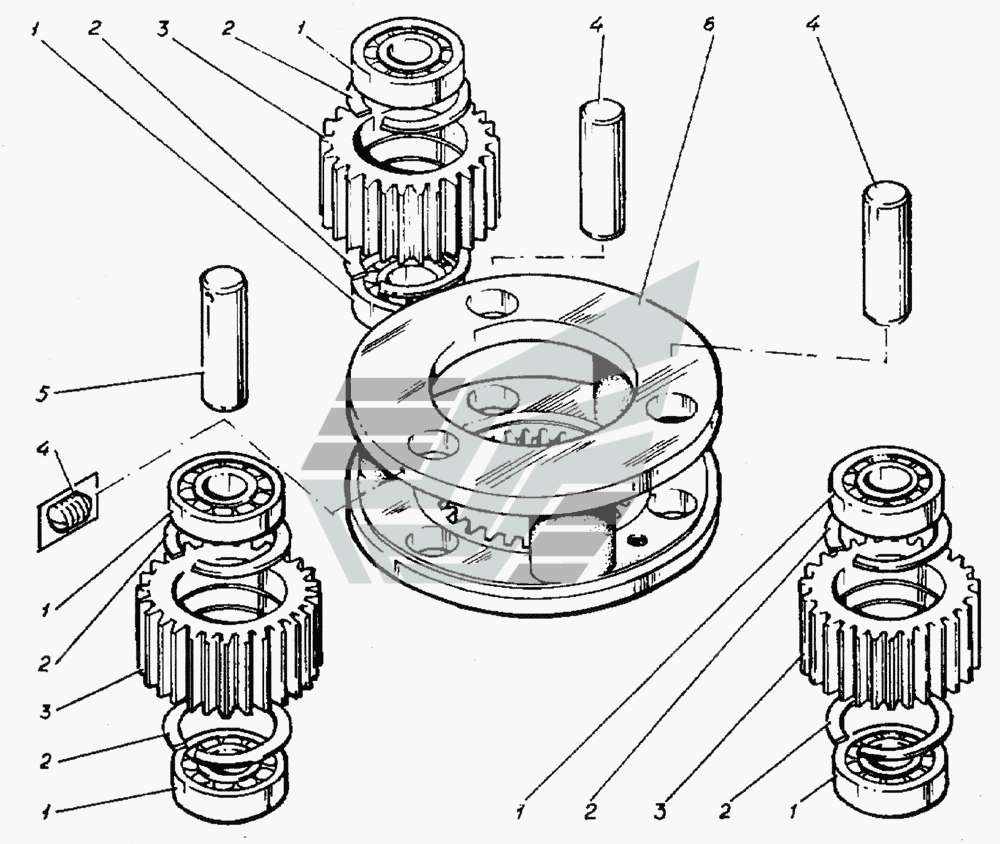 1 2 3 2 1 4 6 4
5
4
1
2
3
2
1
1 2 3 2 1