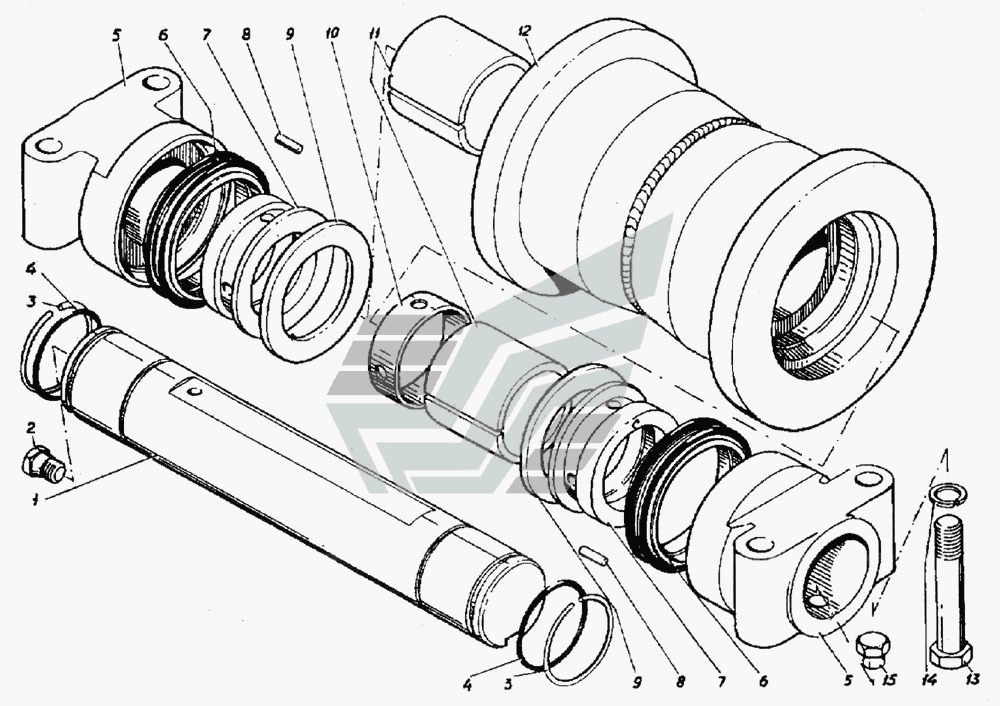 5 6 7 8 9 10 11 12
4
3
2
1
4 3 9 8 7 6 5 15 14 13