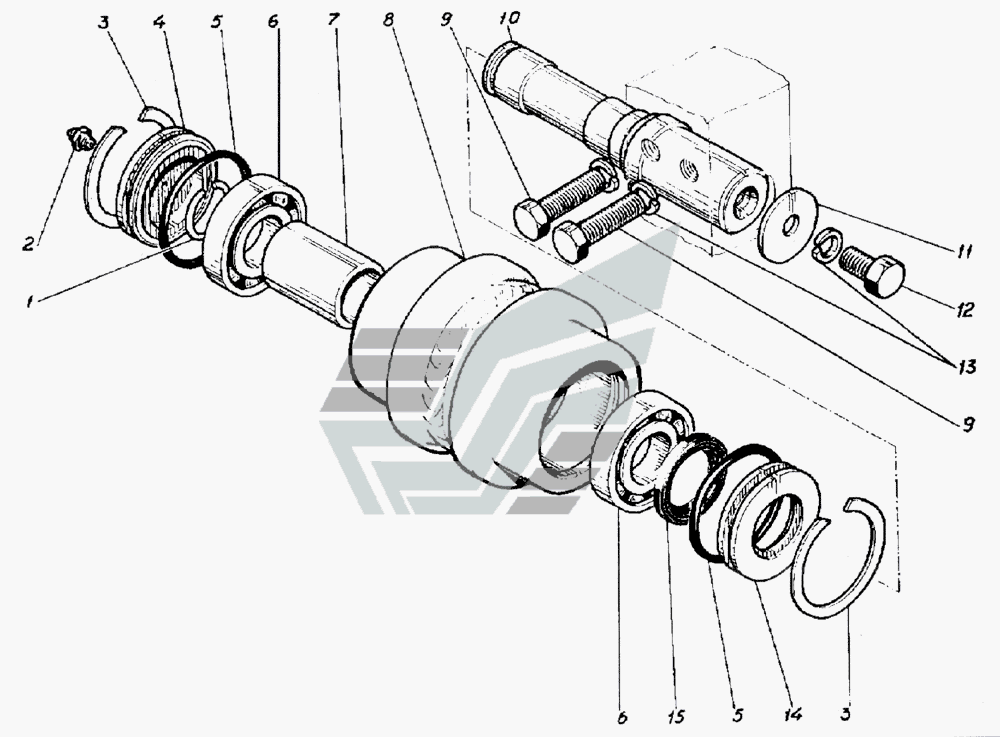 3 4 5 6 7 8 9 10
2
1
11
12
13
9
6 15 5 14 3