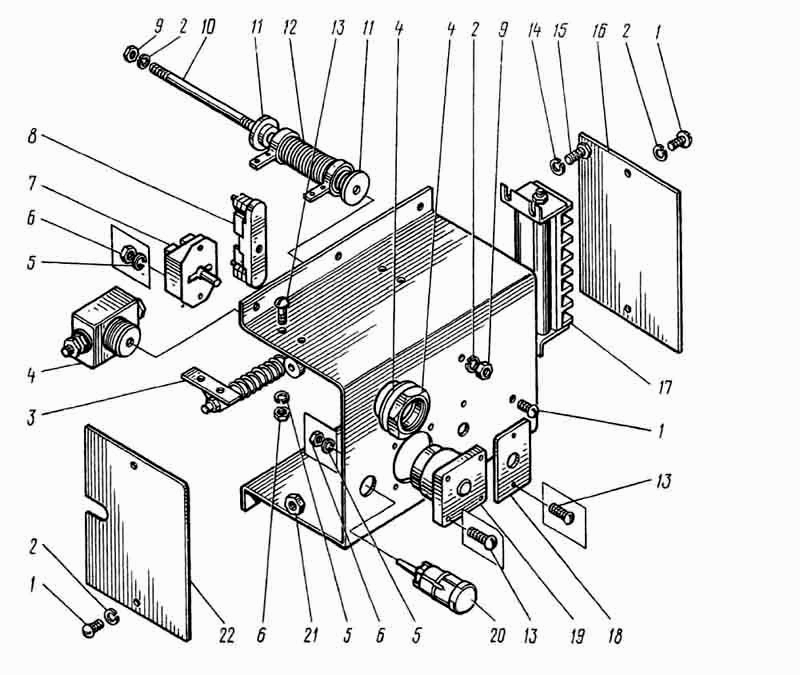 9 2 10 11 12 13 11 4 4 2 9 14 15 16 2 1

8
7
6
5
4
3

17
1
13

2
1

22 6 21 5 6 5 20 13 19 18