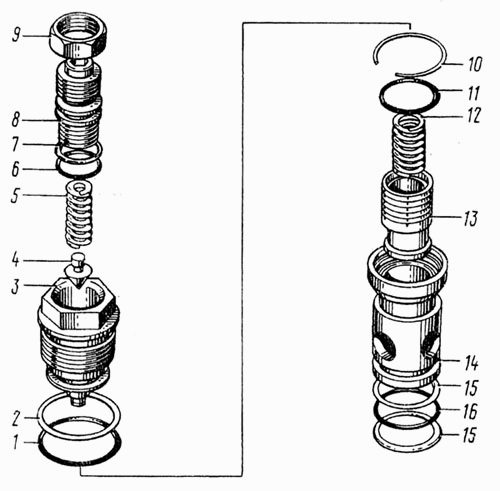 9
8
7
6
5
4
3
2
1
10
11
12
13
14
15
16
15