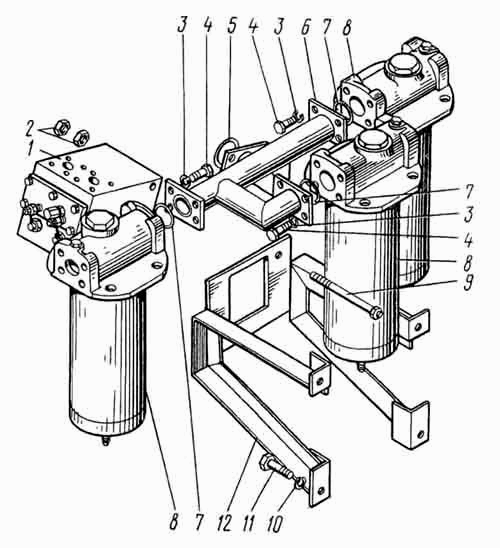 3 4 5 4 3 6 7 8
2
1
7
3
4
8
9
8 7 12 11 10