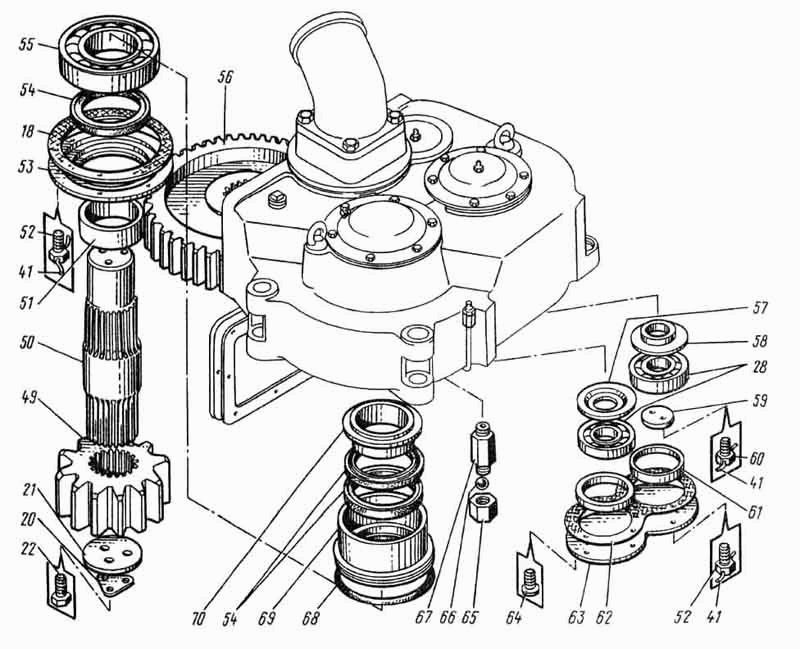 55
54
18
53
52
41
51
50
49
21
20
22
56
57
58
28
59
60
41
61
70
54
69
68
67
66
65
64
63
62
52
41