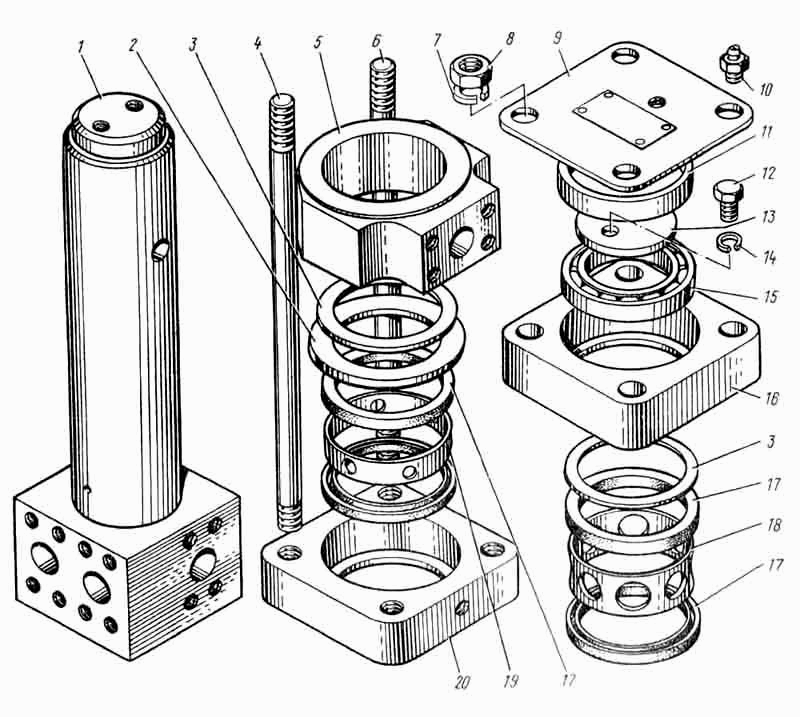 1
2
3
4
5
6
7
8
9
10
11
12
13
14
15
16
3
17
18
17
20
19
17