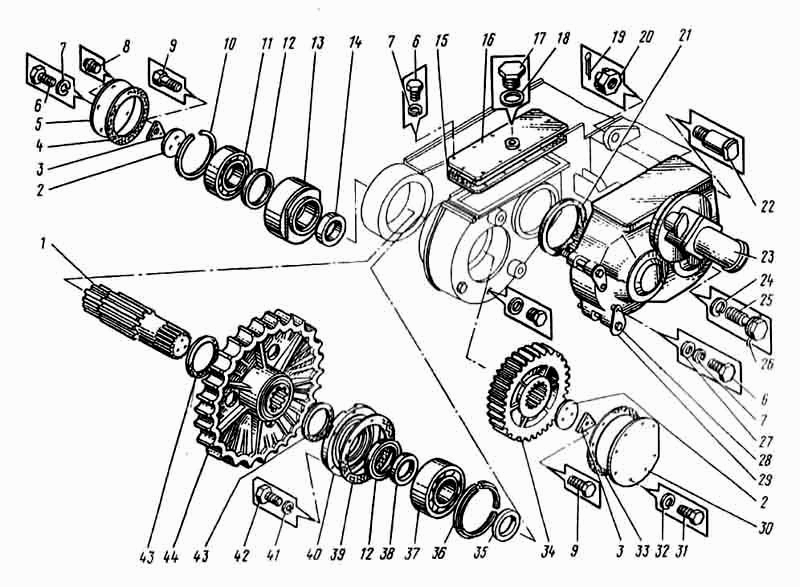 7 8 9 10 11 12 13 14 7 6 15 16 17 18 19 20 21
6 5 4 3 2
22
1
23
24 25 26
6 7 27 28 29 2 30
43 44 43 42 41 40 39 12 38 37 36 35 34 9 3 33 32 31