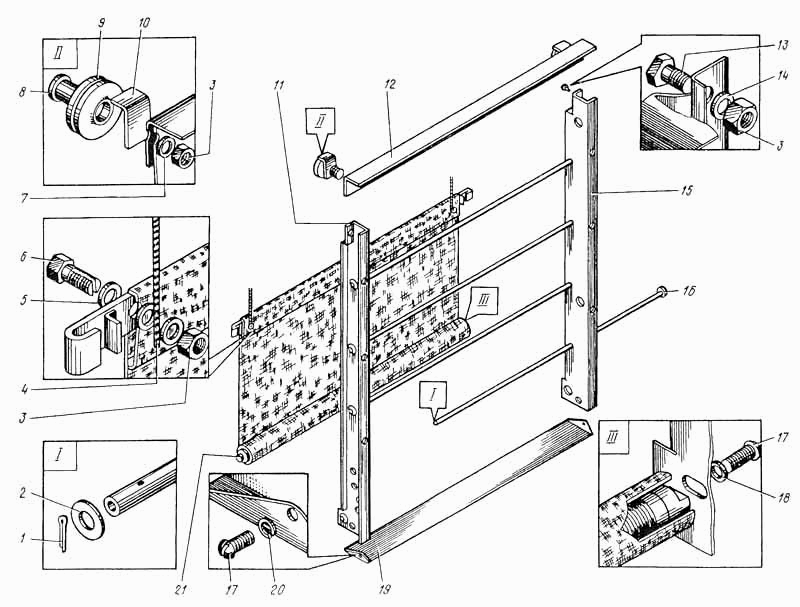 II
9
10
8
3
7
11
12
II
13
14
3
15
6
5
4
3
III
16
I
I
2
1
21
17
20
19
III
17
18