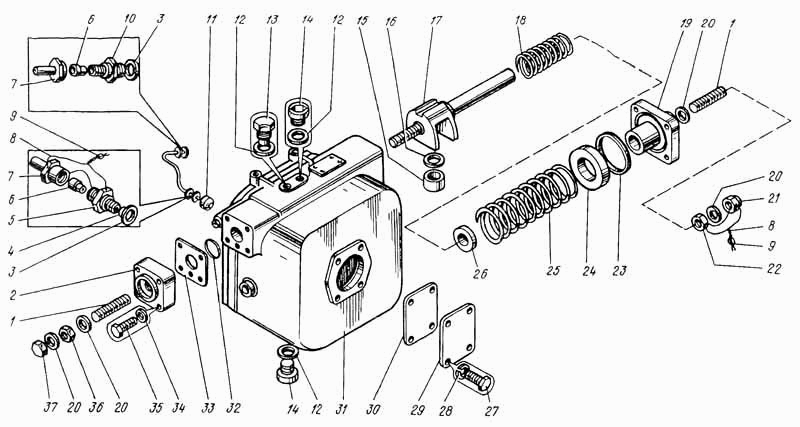 6 10 3 11 12 13 14 12 15 16 17 18 19 20 1
7
9
8
7
6
5
4
3
2
1
20
21
8
9
22
26 25 24 23
37 20 36 20 35 34 33 32 14 12 31 30 29 28 27