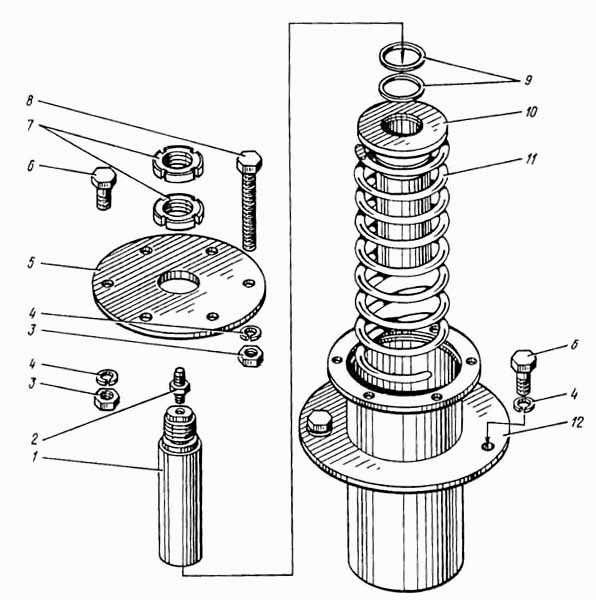 8
7
6
5
4
3
4
3
2
1
9
10
11
6
4
12