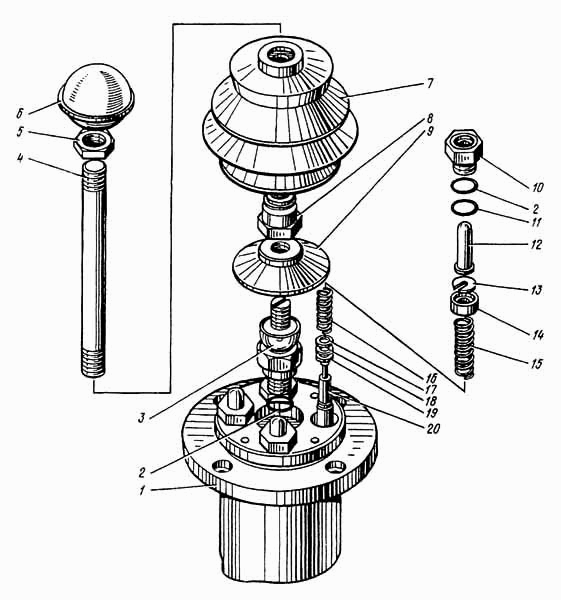 6
5
4
7
8
9
10
2
11
12
13
14
15
16
17
18
19
20
3
2
1