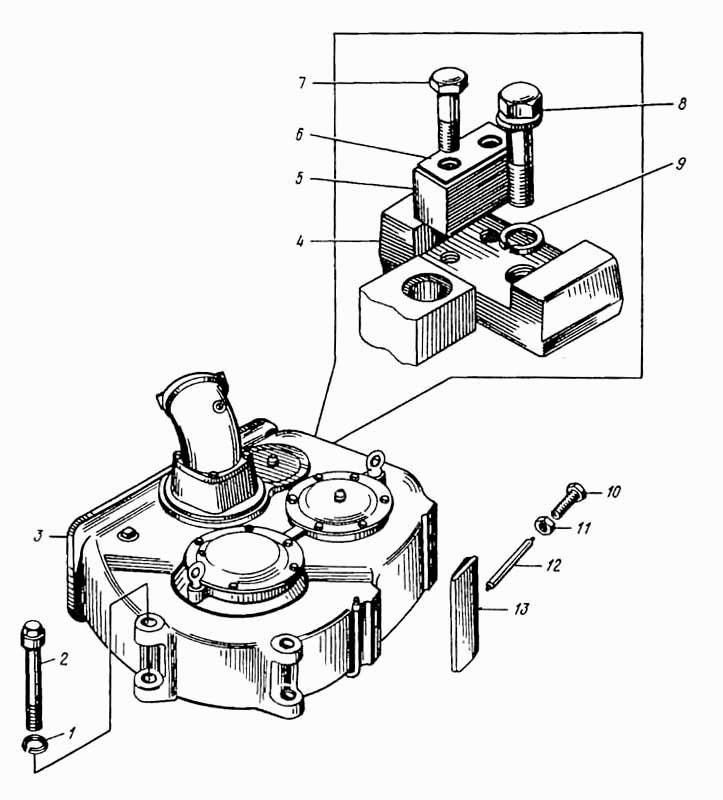 7
8
6
9
5
4
3
10
11
12
13
2
1