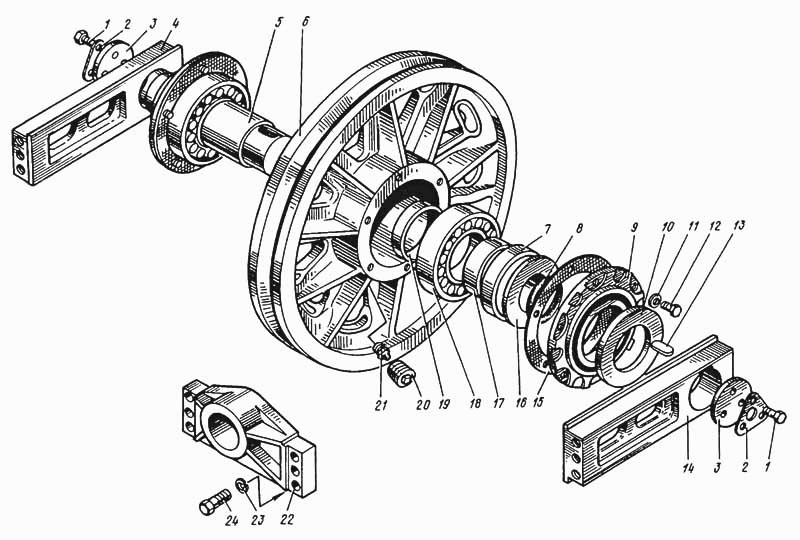 1 2 3 4 5 6 7 8 9 10 11 12 13 21 20 19 18 17 16 15 14 3 2 1 24 23 22