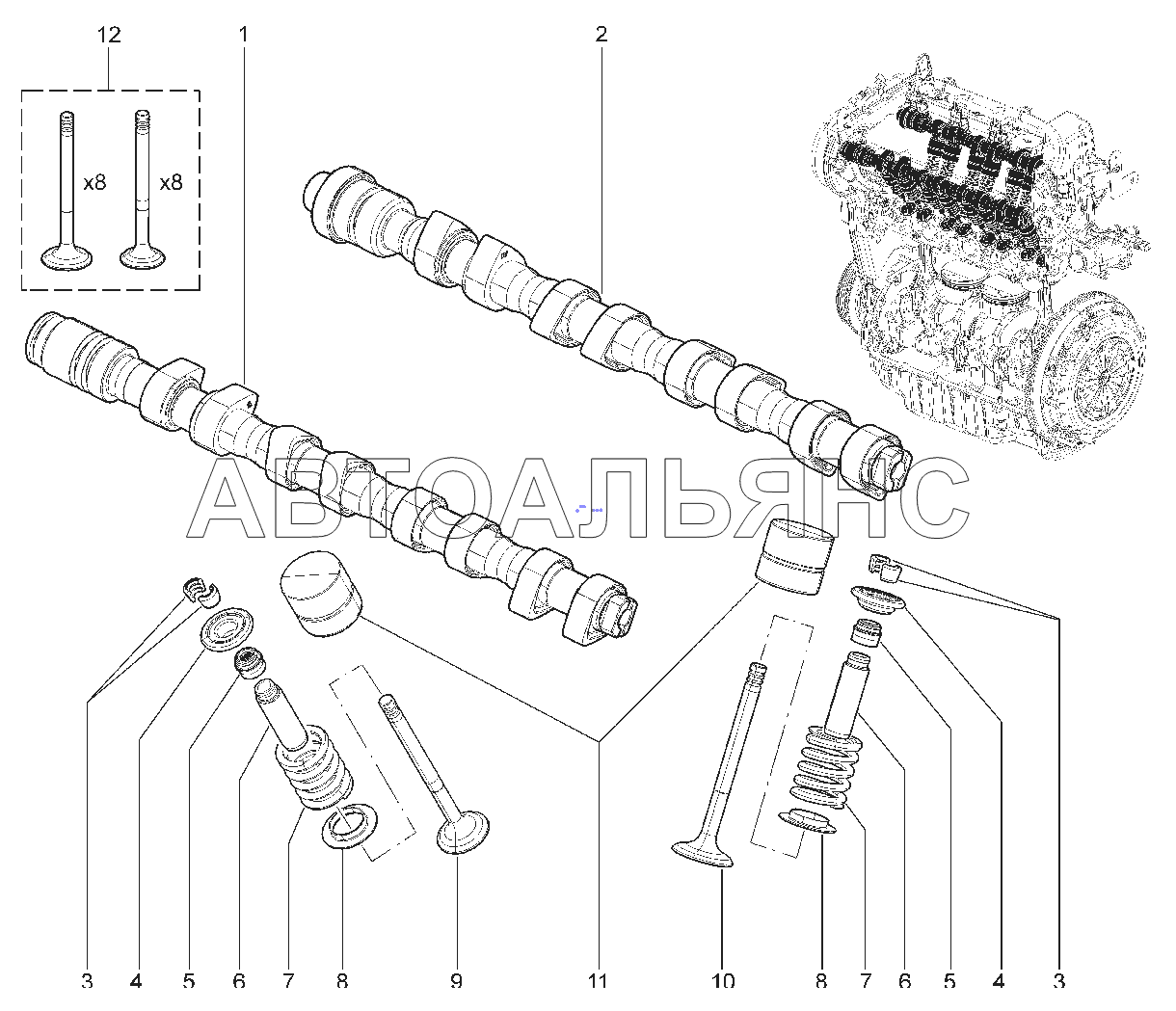 12
1
2
x8
x8
АВТОАЛЬЯНС
3
4
5
6
7
8
9
11
10
8
7
6
5
4
3