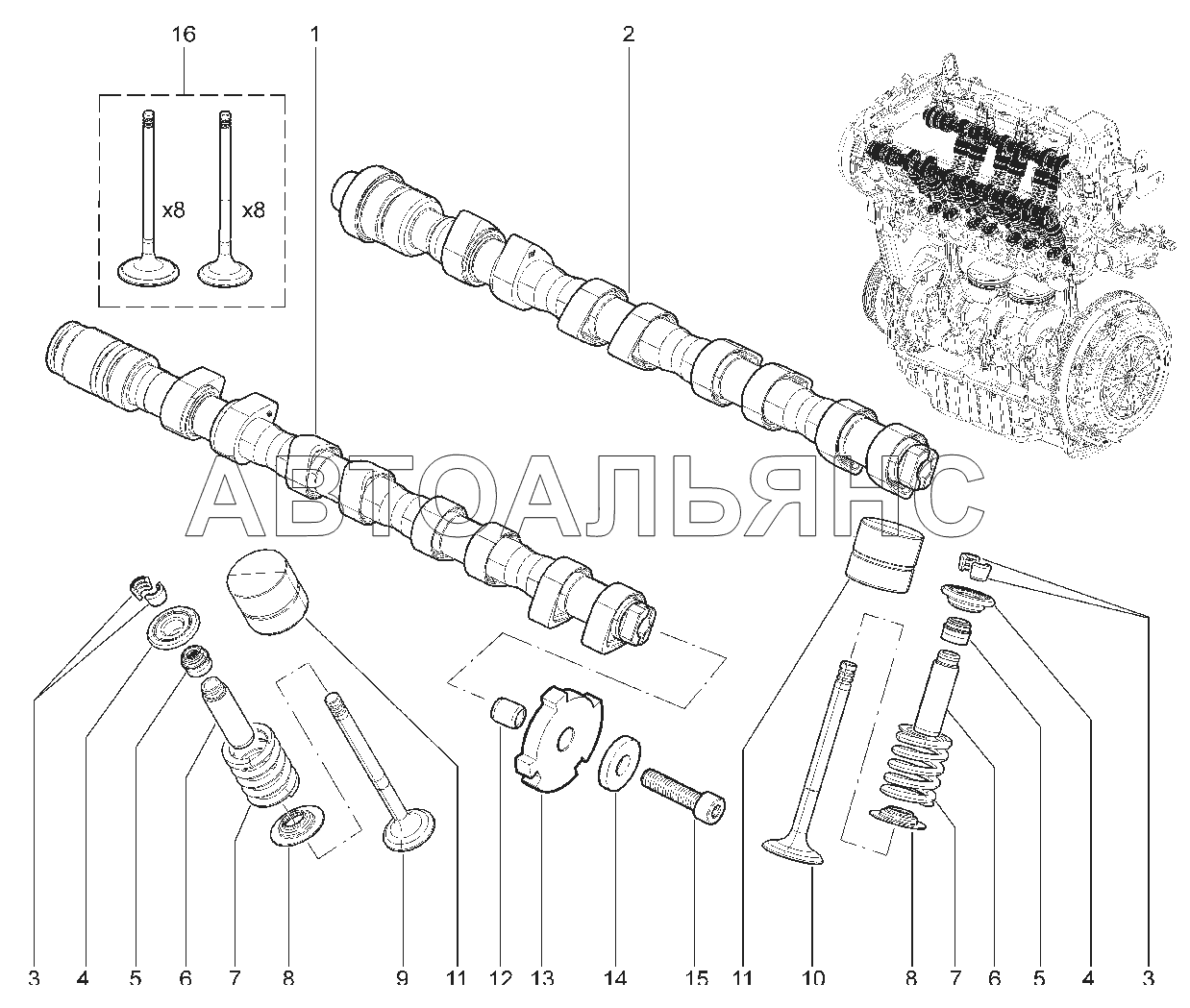 16
1
2
x8
x8
АВТОАЛЬЯНС
3
4
5
6
7
8
9
11
12
13
14
15
11
10
8
7
6
5
4
3