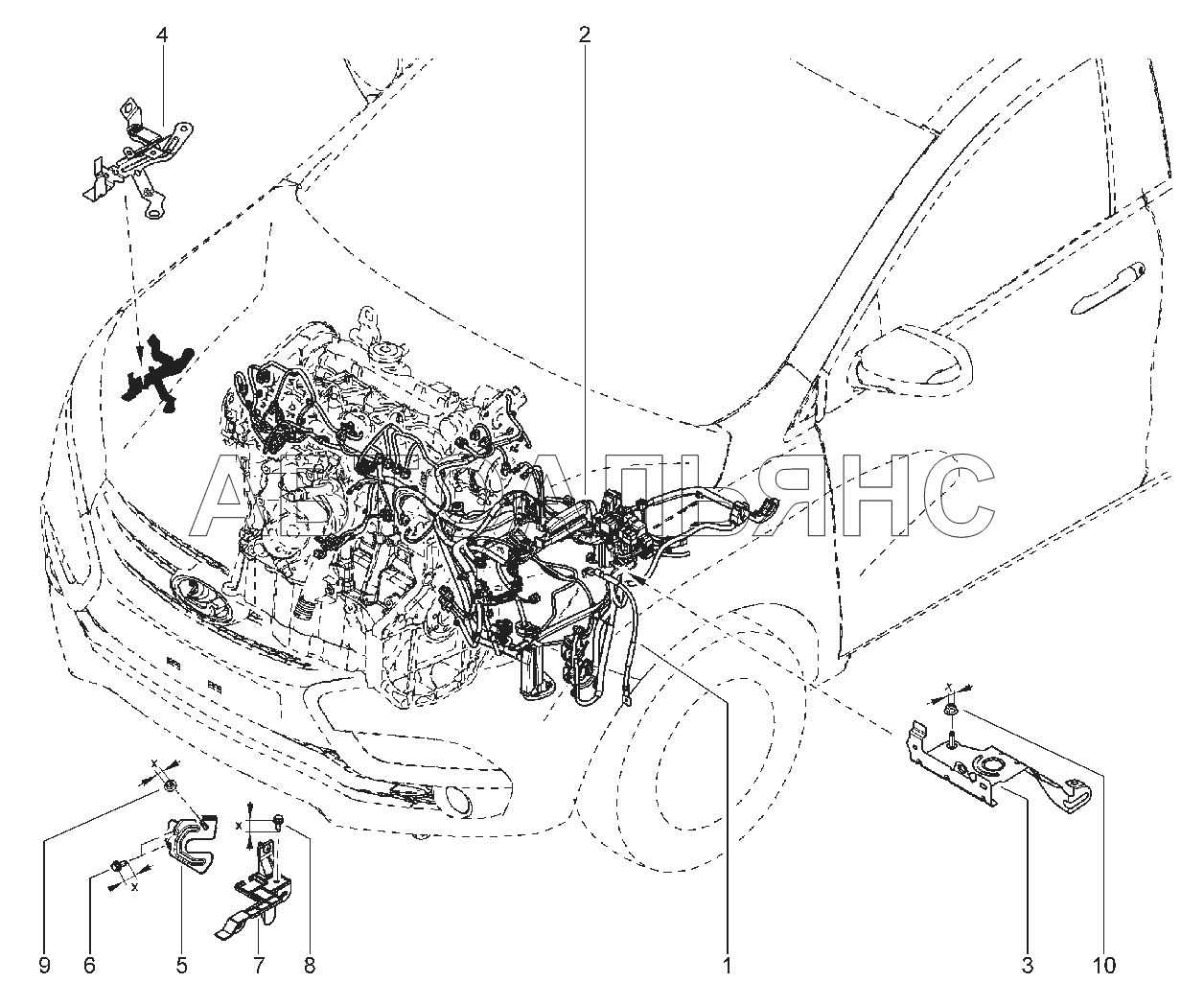 4
2
АВТОАЛЬЯНС
x
x
x
x
9
6
5
7
8
1
3
10