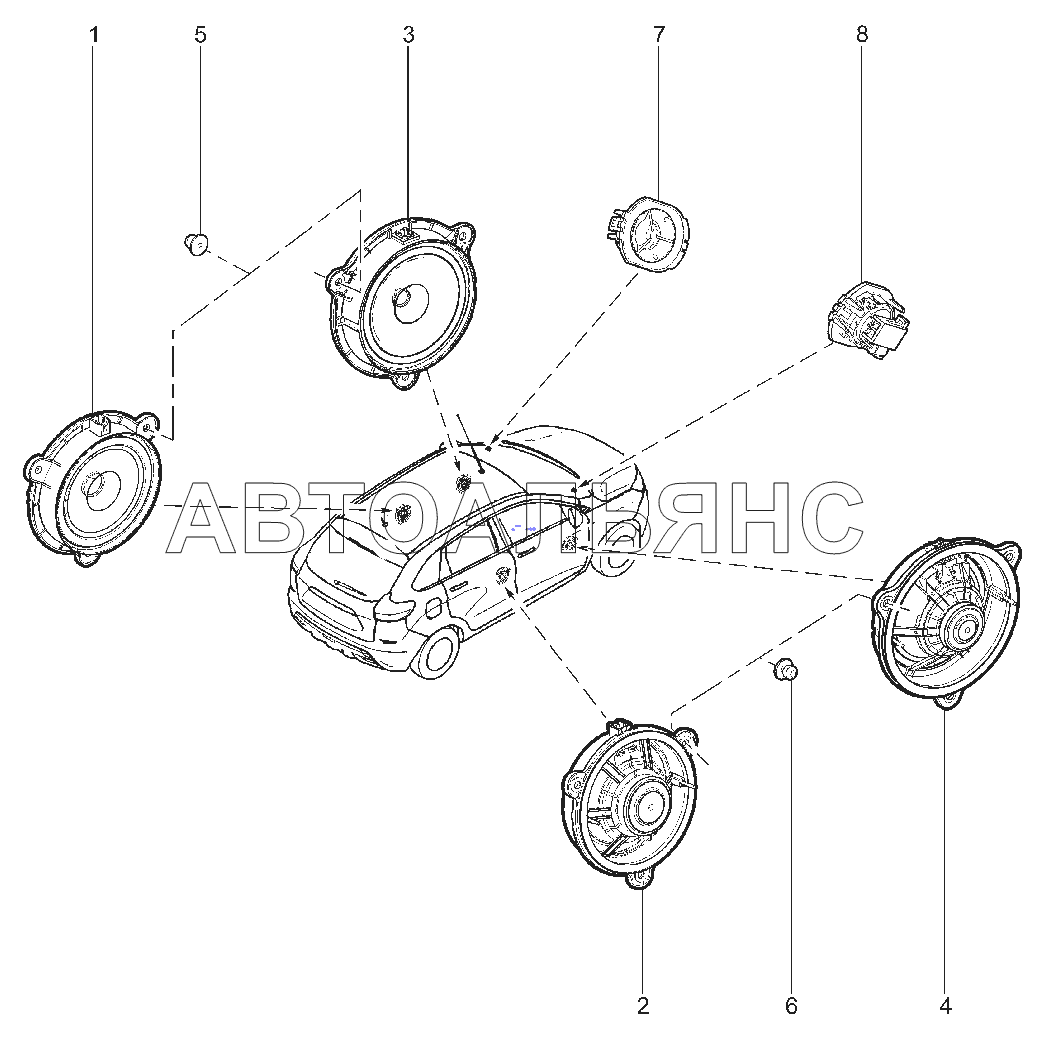 1
5
3
7
8
АВТОАЛЬЯНС
2
6
4