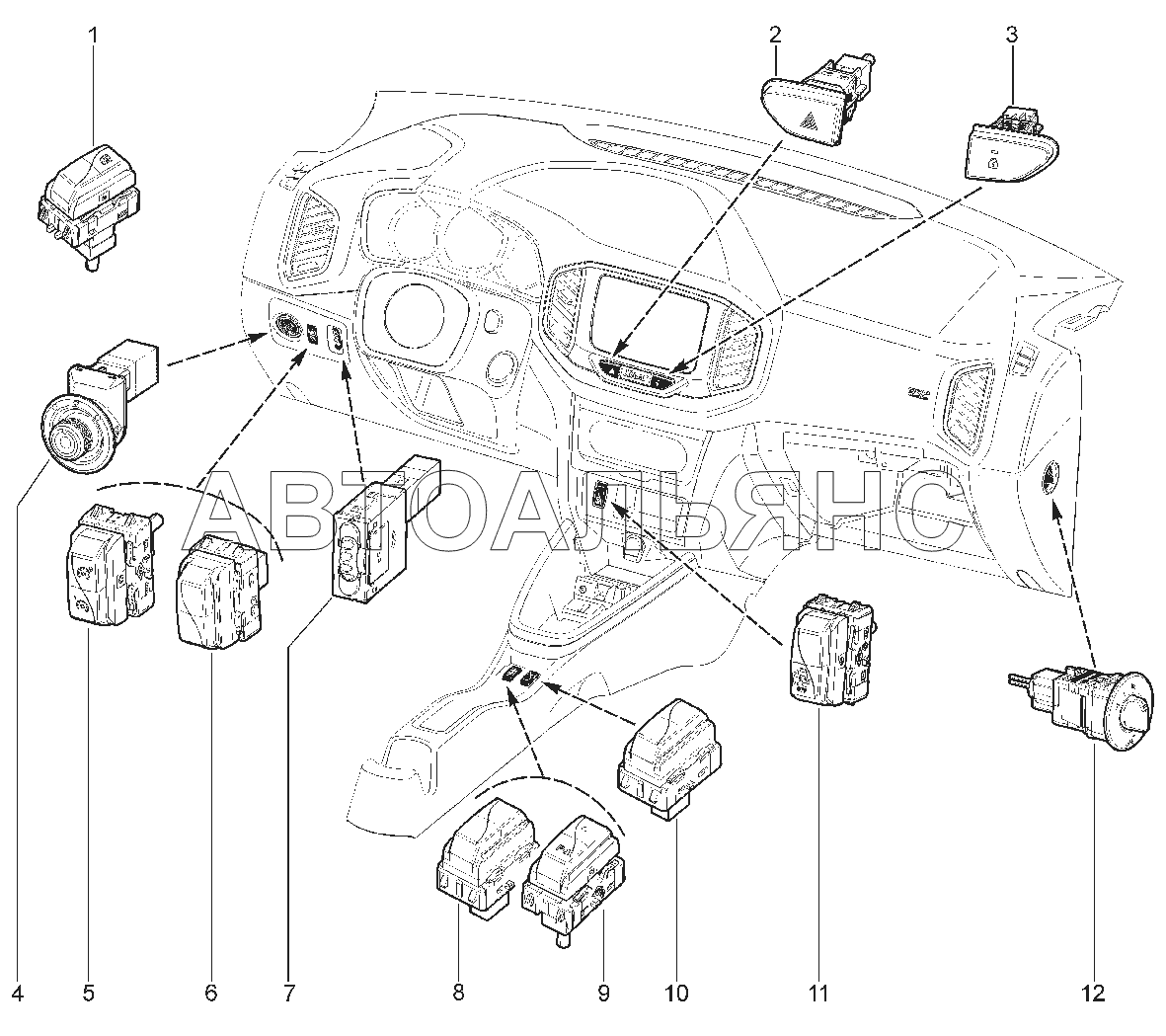 1
2
3
АВТОАЛЬЯНС
4
5
6
7
8
9
10
11
12