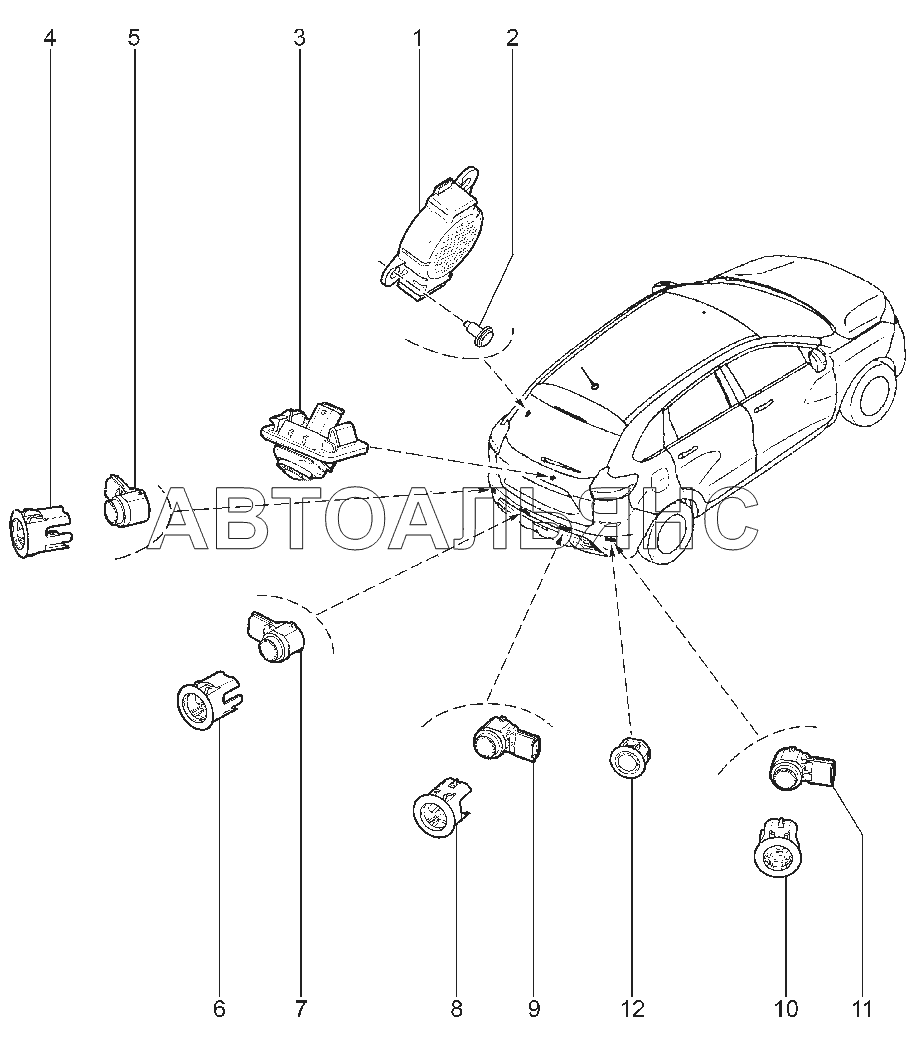 4
5
3
1
2
АВТОАЛЬЯНС
6
7
8
9
12
10
11