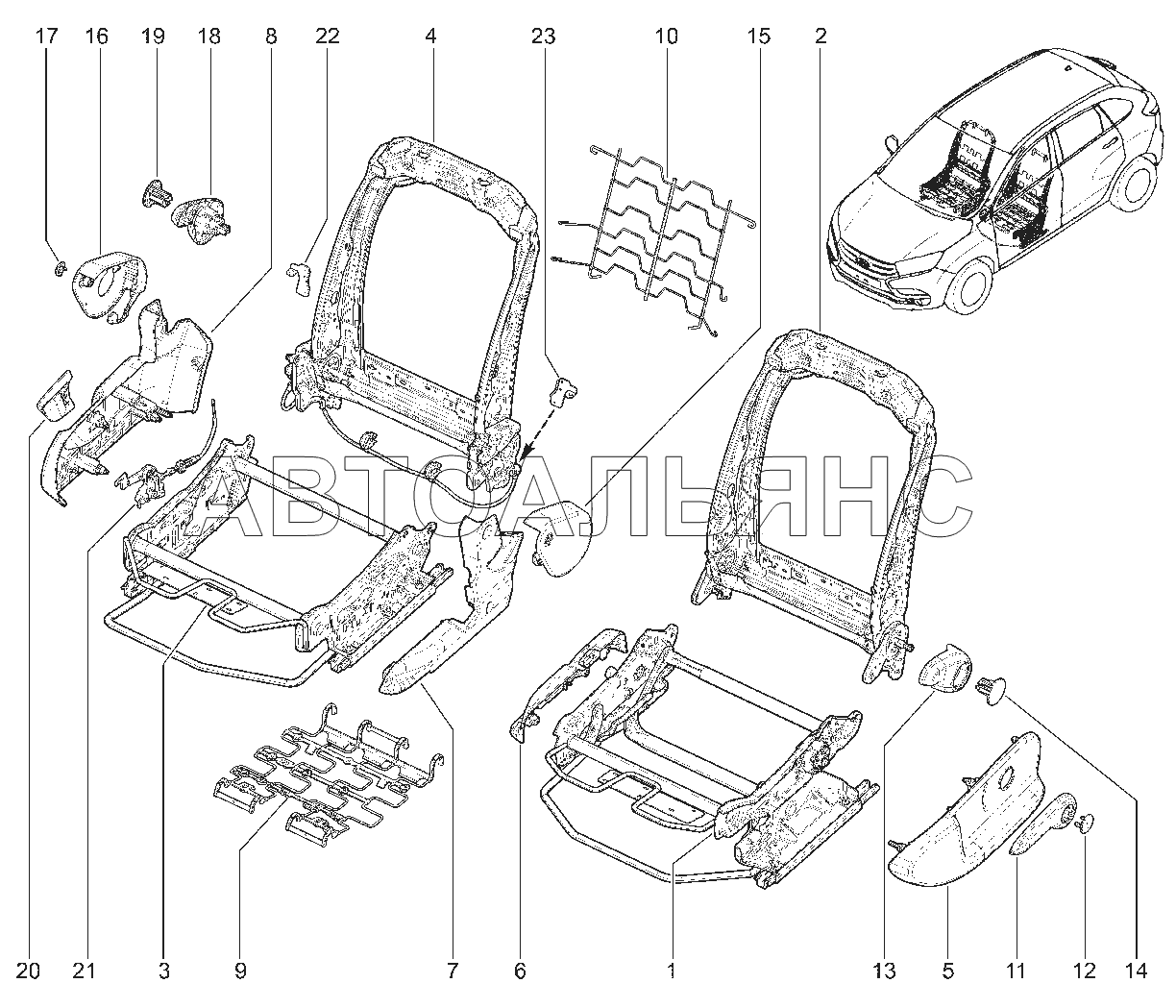 17 16 19 18 8 22 4 23 10 15 2

АВТОАЛЬЯНС

20 21 3 9 7 6 1 13 5 11 12 14