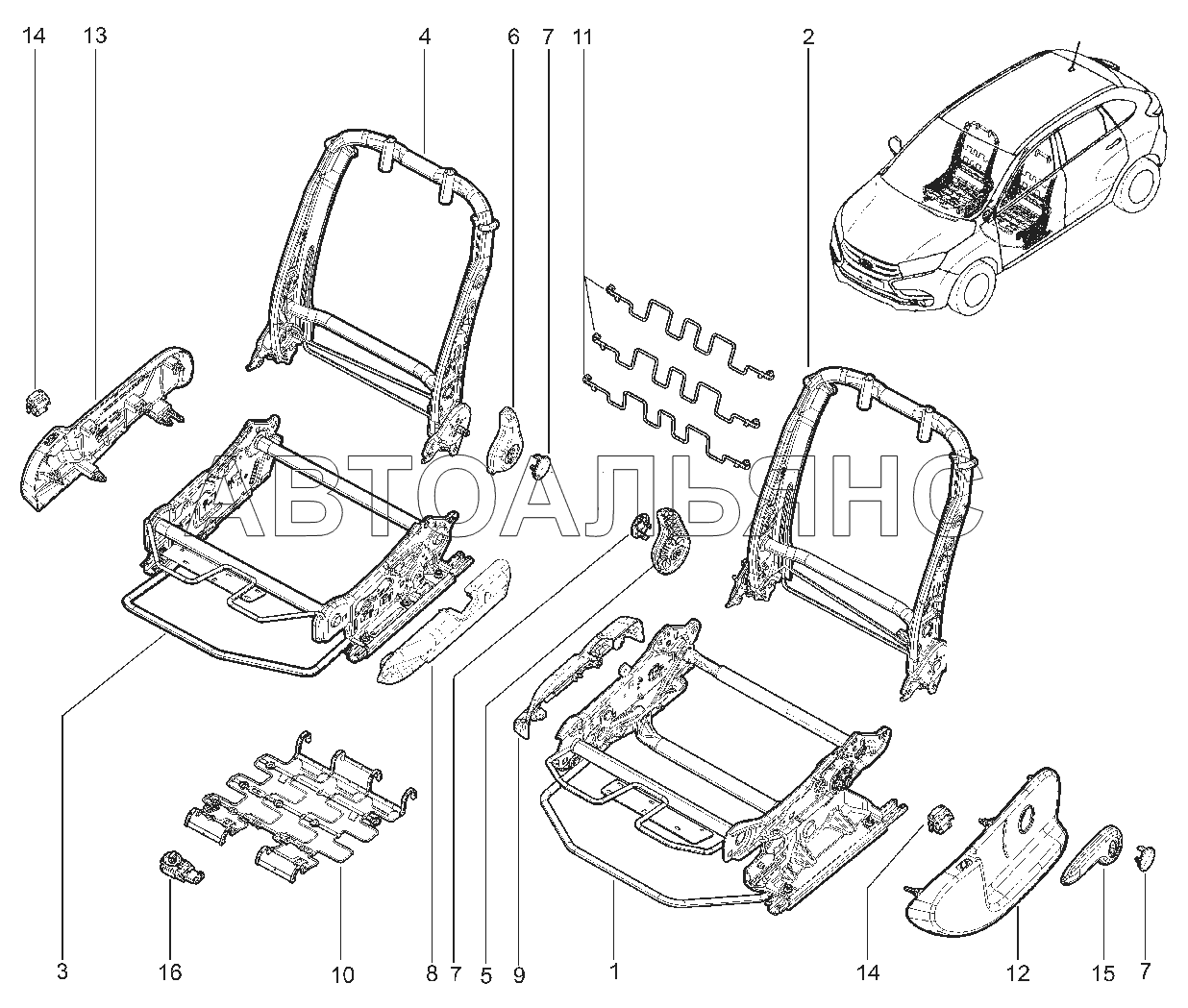 14
13
4
6
7
11
2
АВТОАЛЬЯНС
3
16
10
8
7
5
9
1
14
12
15
7