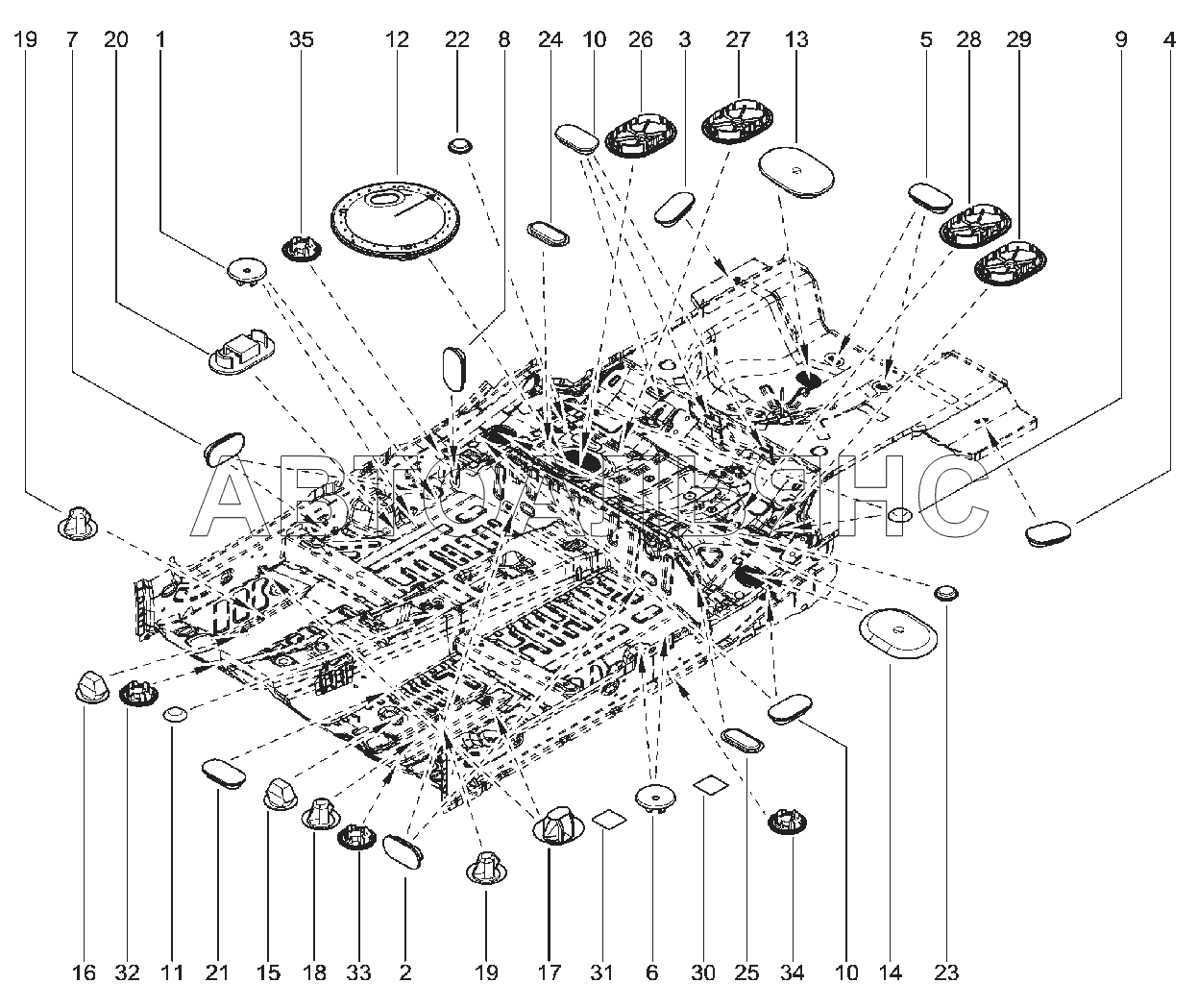 19 7 20 1 35 12 22 8 24 10 26 3 27 13 5 28 29 9 4

АВТОАЛЬЯНС

16 32 11 21 15 18 33 2 19 17 31 6 30 25 34 10 14 23