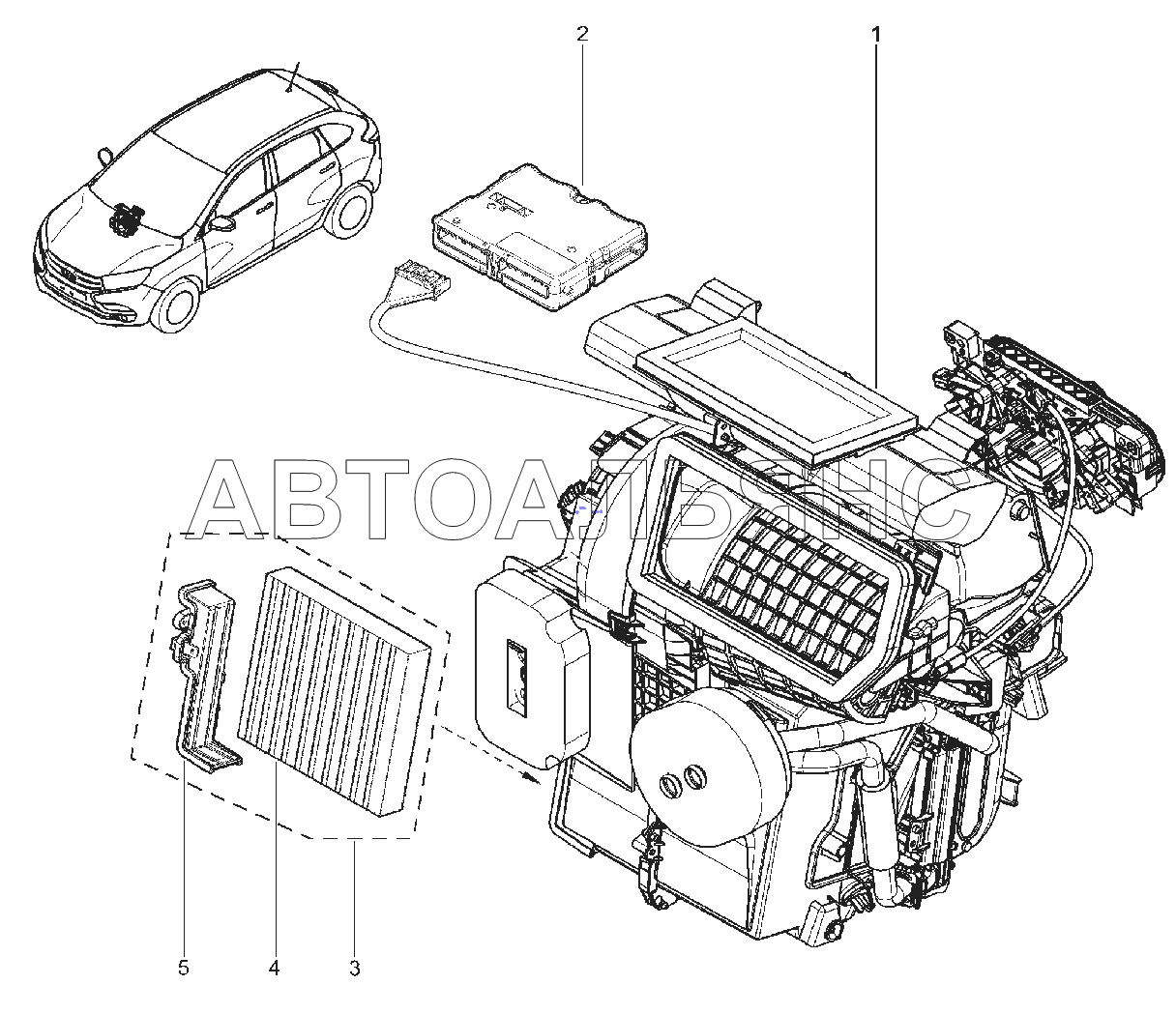 2
1
АВТОАЛЬЯНС
5
4
3