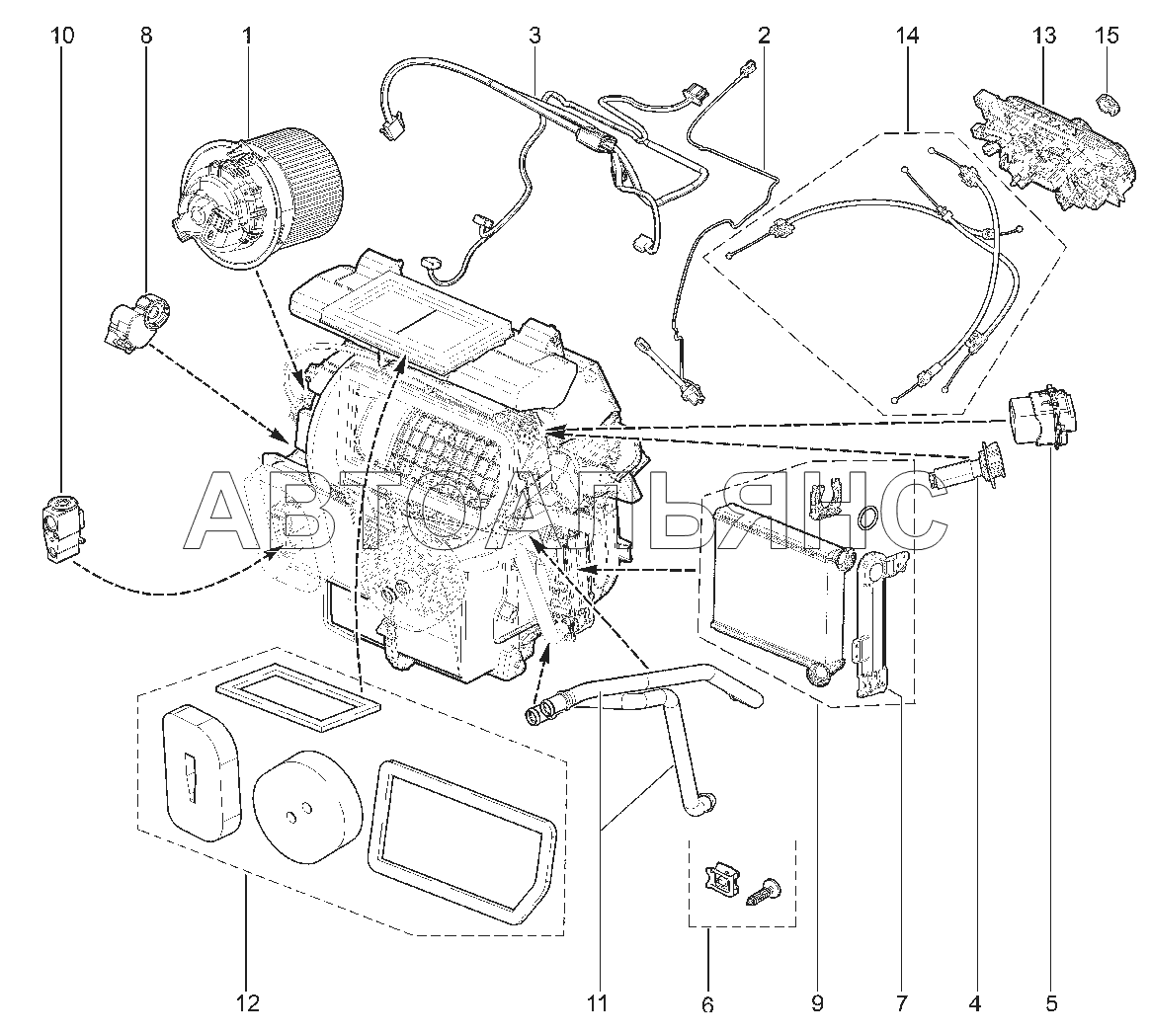 10
8
1
3
2
14
13
15
АВТОАЛЬЯНС
12
11
6
9
7
4
5