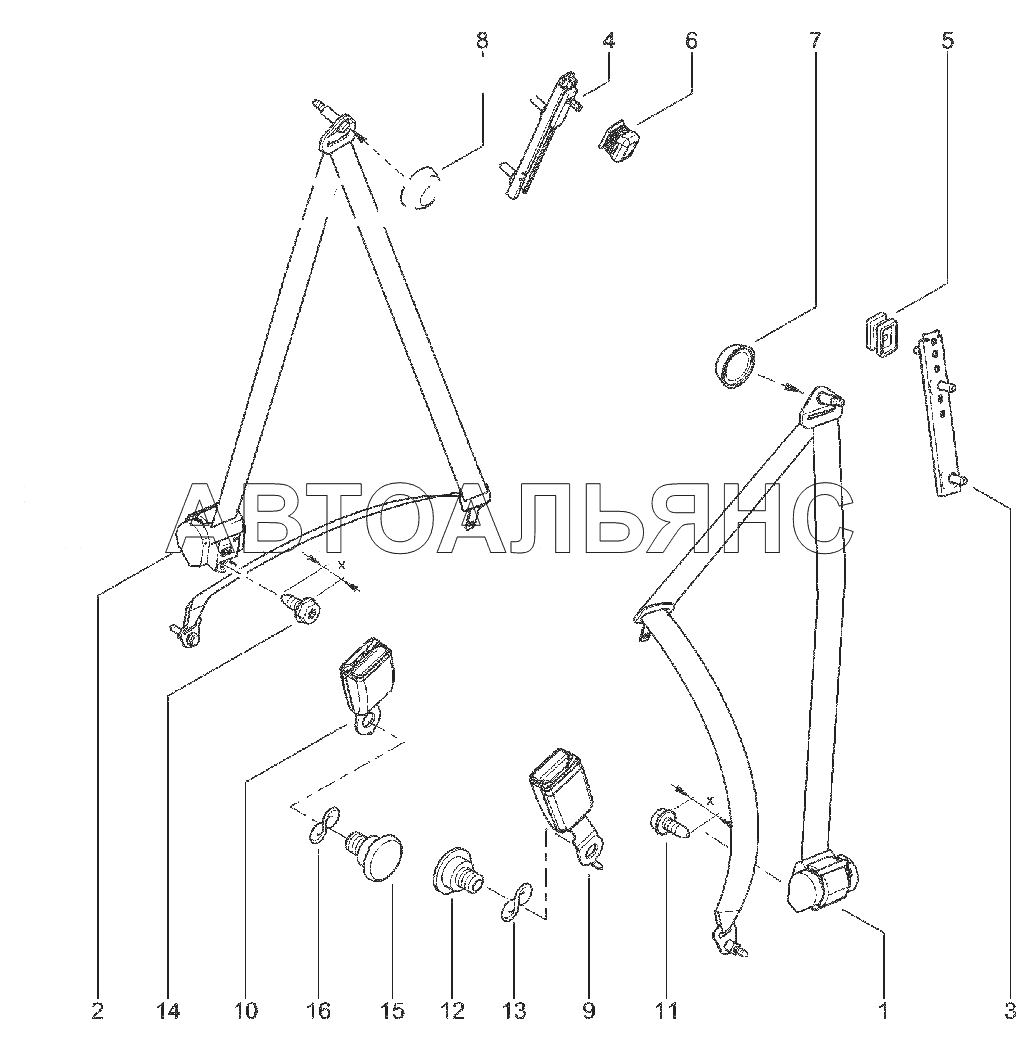 8 4 6 7 5

АВТОАЛЬЯНС

x

x

2 14 10 16 15 12 13 9 11 1 3