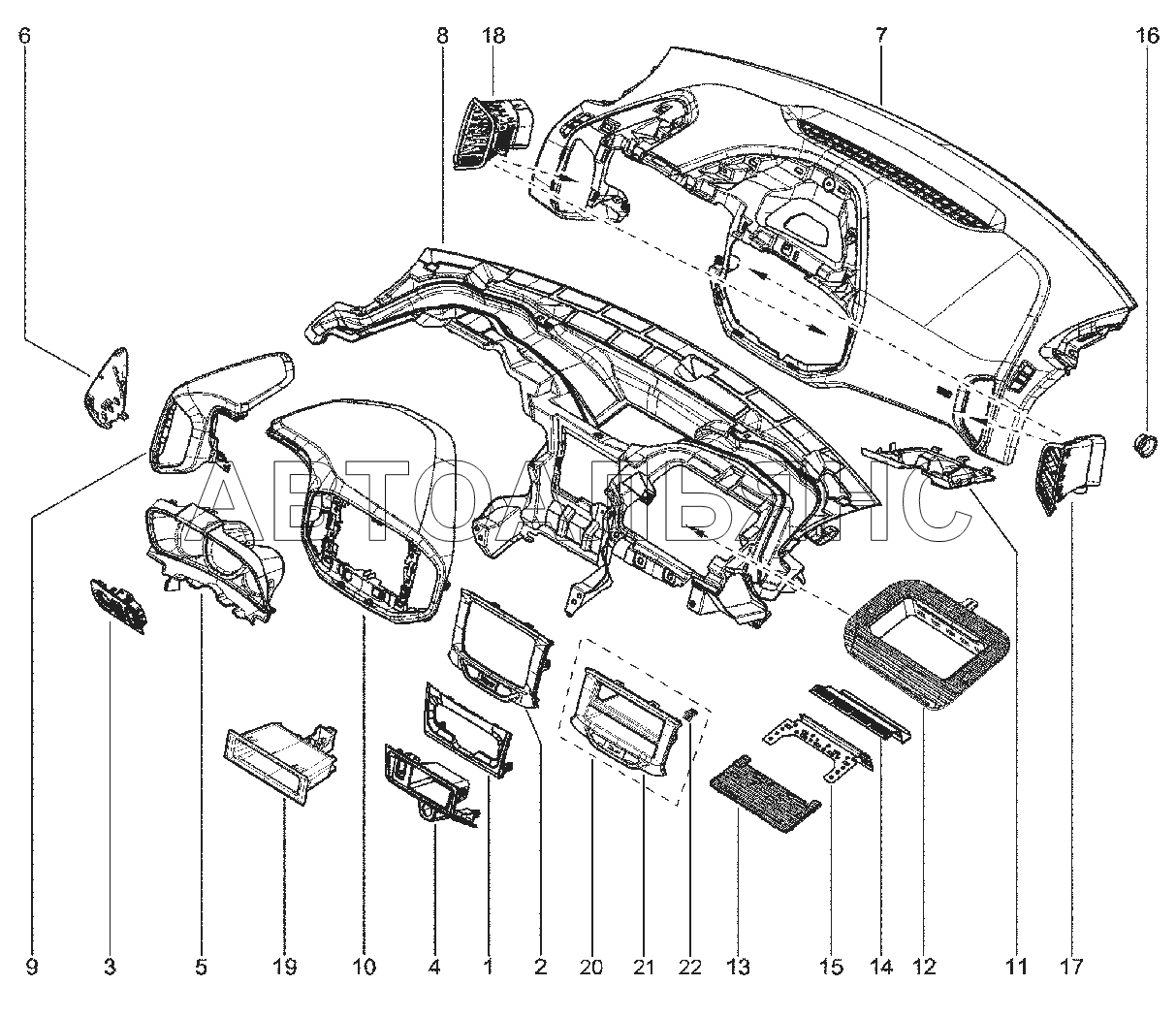 6
8
18
7
16
АВТОАЛЬЯНС
9
3
5
19
10
4
1
2
20
21
22
13
15
14
12
11
17