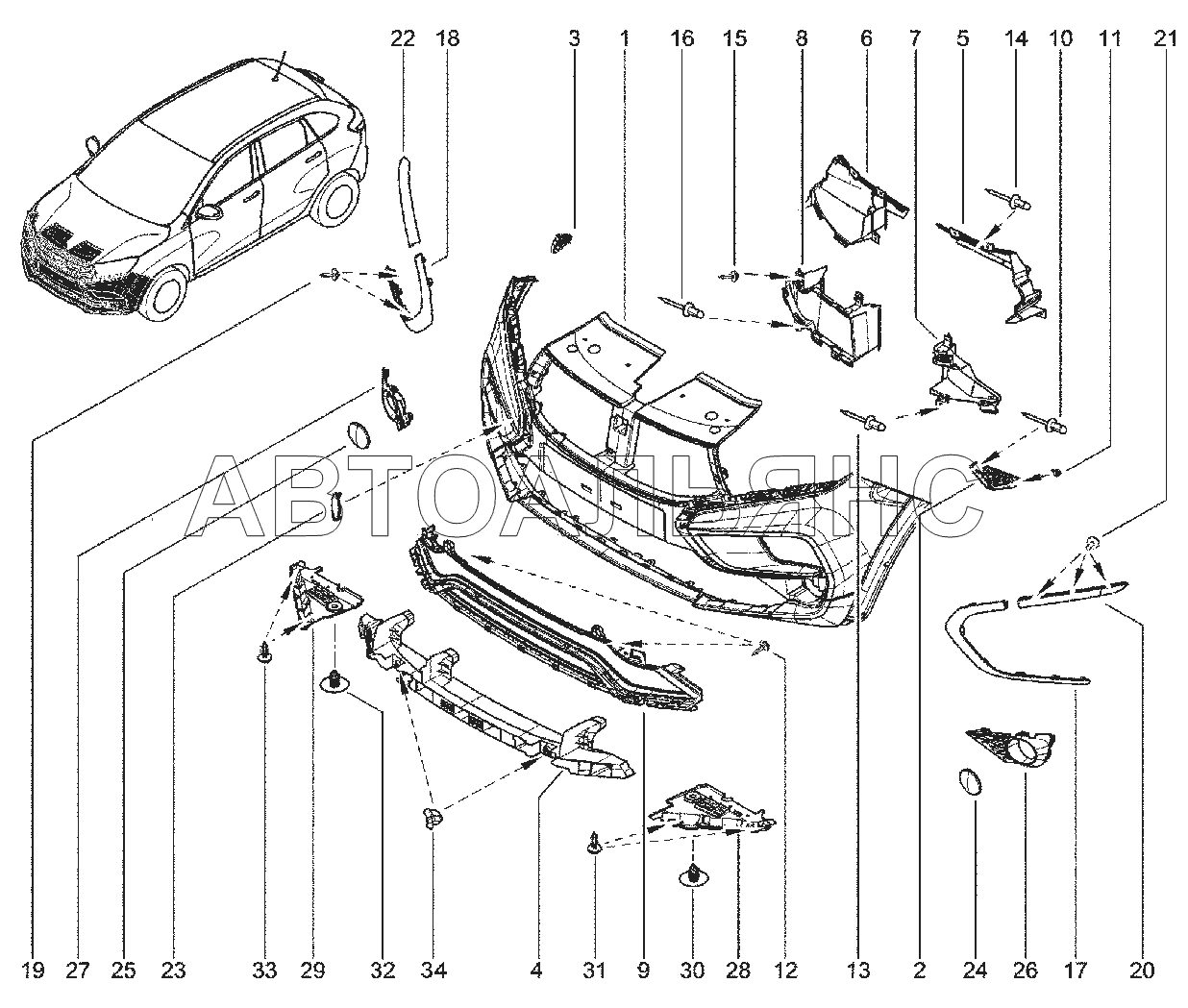 22 18 3 1 16 15 8 6 7 5 14 10 11 21

АВТОАЛЬЯНС

19 27 25 23 33 29 32 34 4 31 9 30 28 12 13 2 24 26 17 20