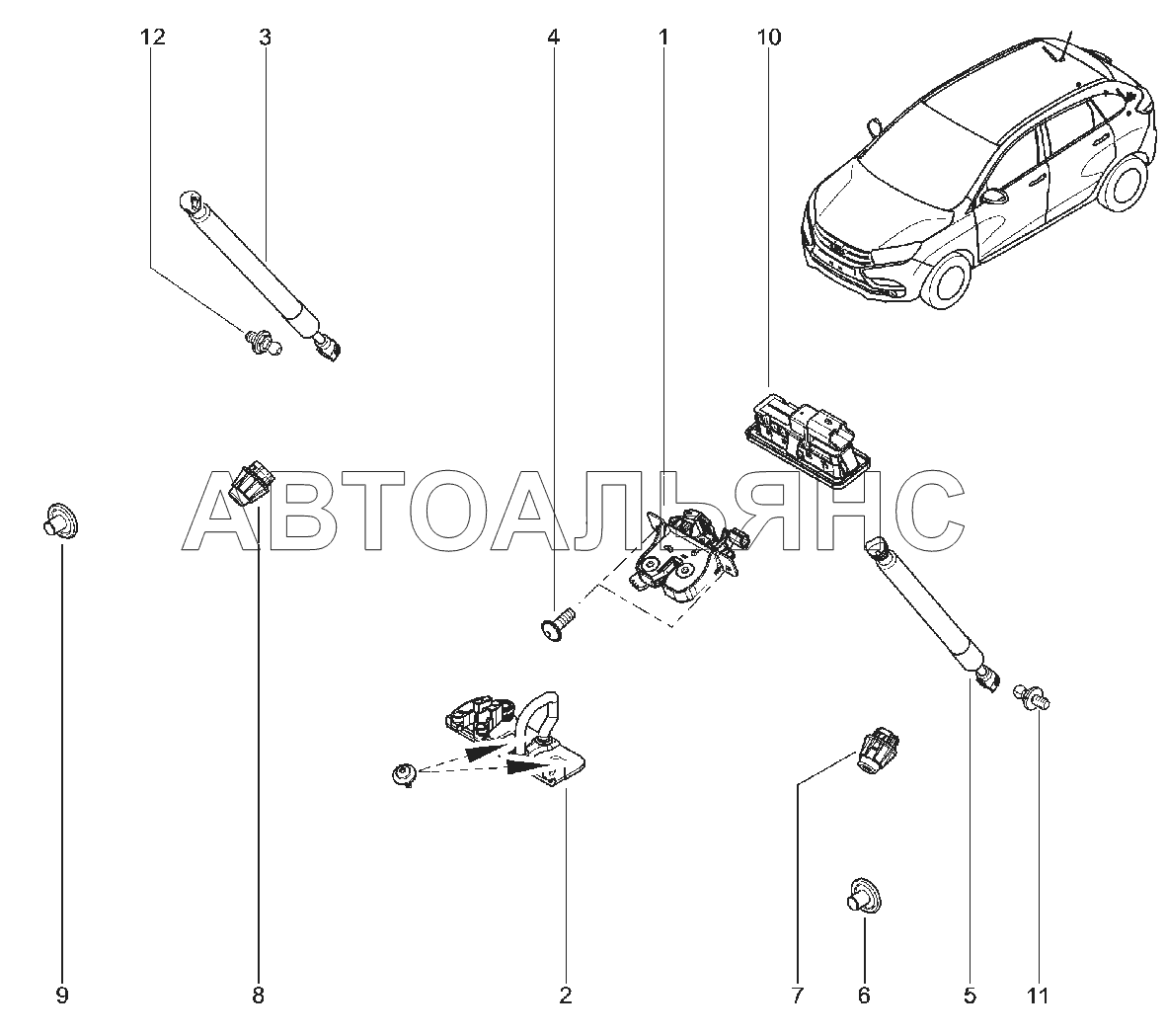 12
3
4
1
10

АВТОАЛЬЯНС

9
8
2
7
6
5
11