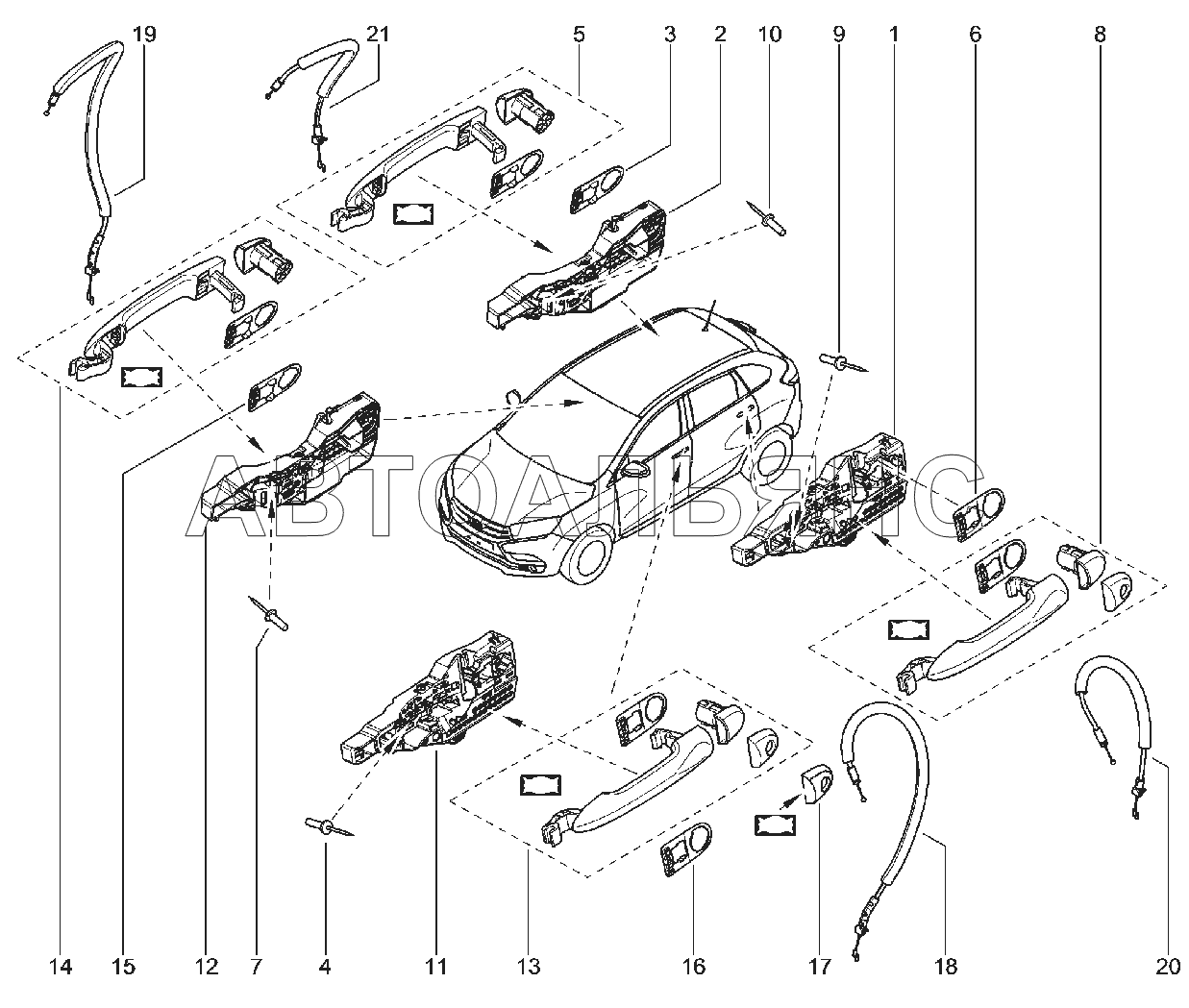 19 21 5 3 2 10 9 1 6 8

АВТОАЛЬЯНС

14 15 12 7 4 11 13 16 17 18 20