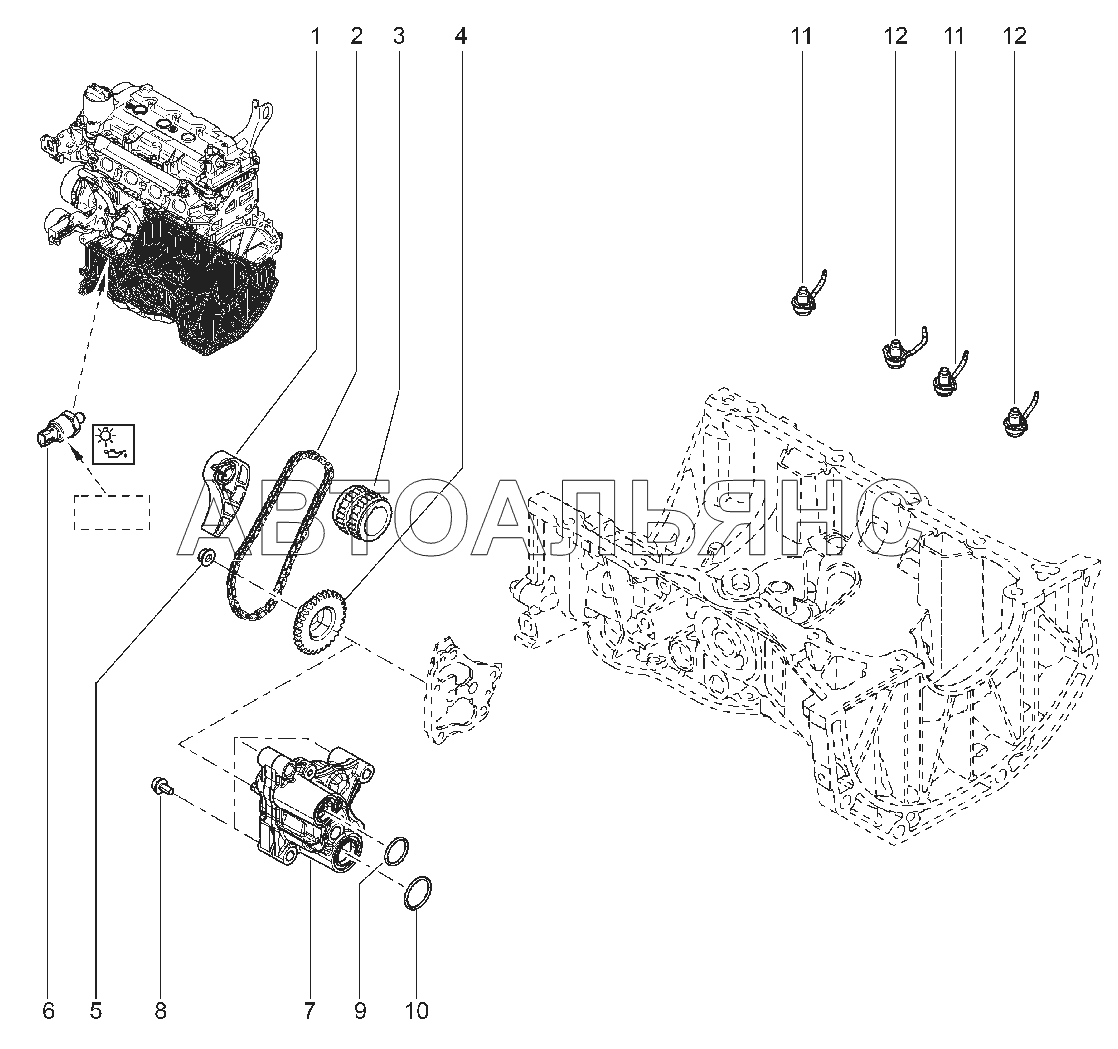 1 2 3 4

11 12 11 12

АВТОАЛЬЯНС

6 5 8 7 9 10