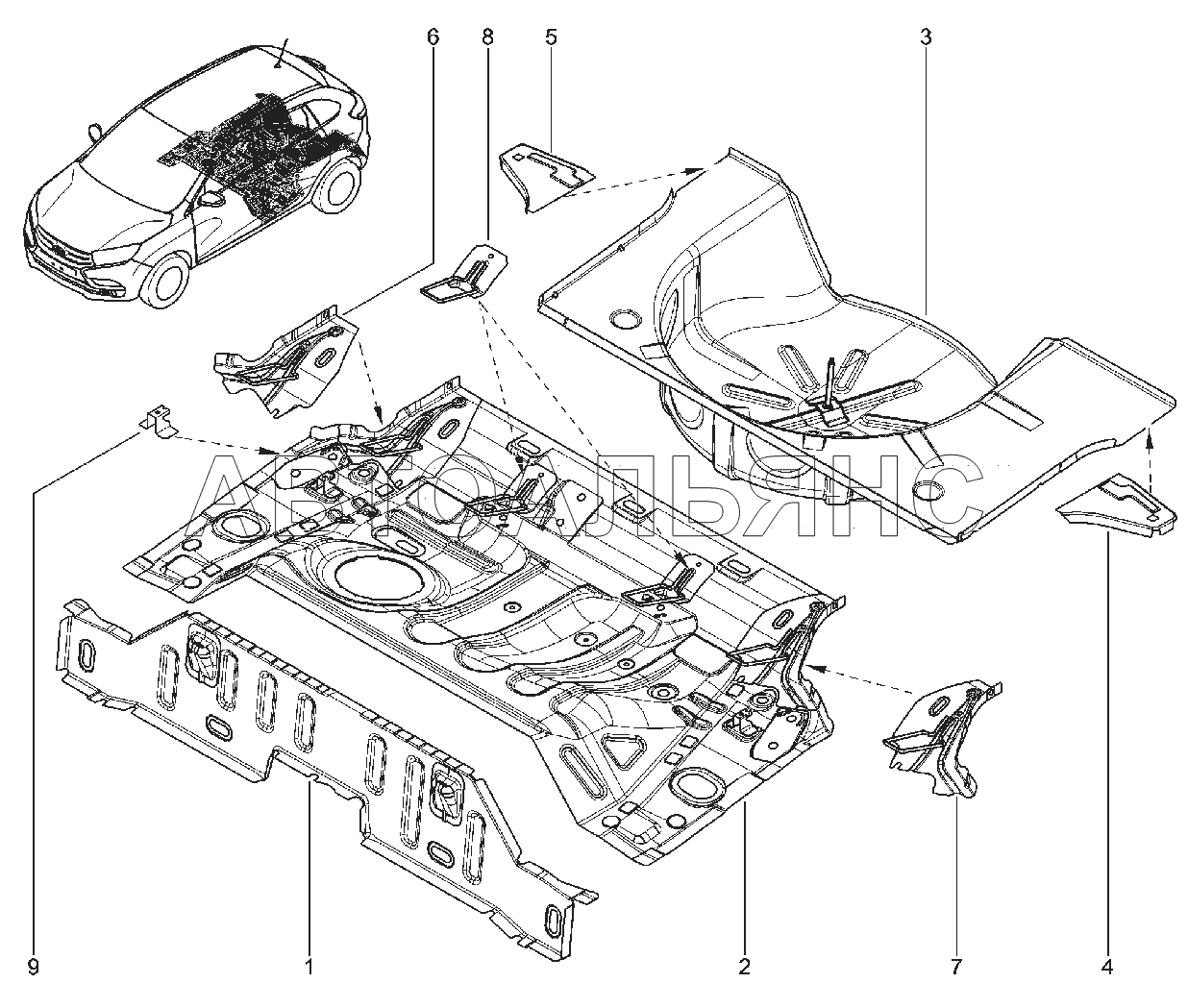 6
8
5
3
АВТОАЛЬЯНС
9
1
2
7
4