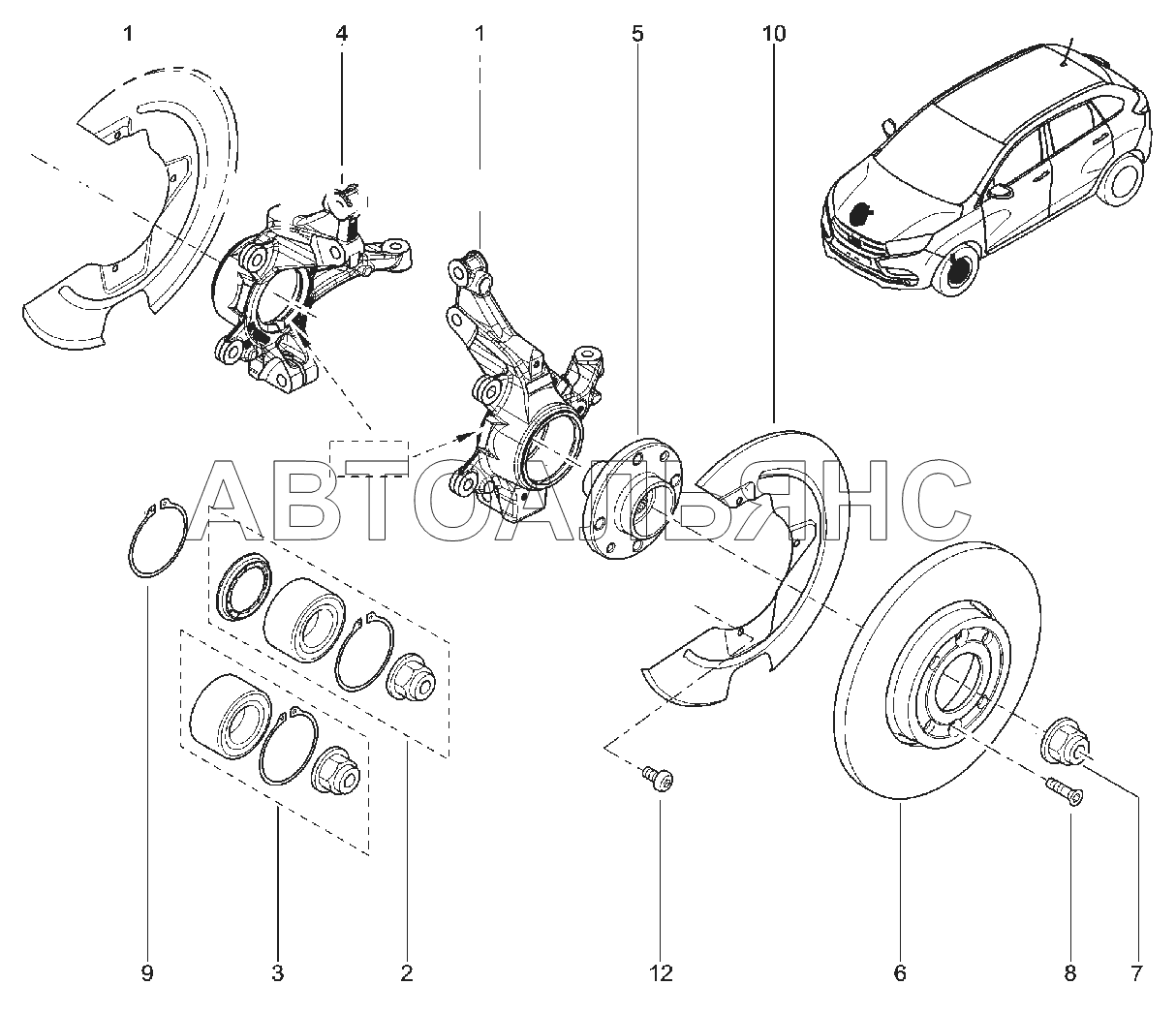 1
4
1
5
10

АВТОАЛЬЯНС

9
3
2
12
6
8
7