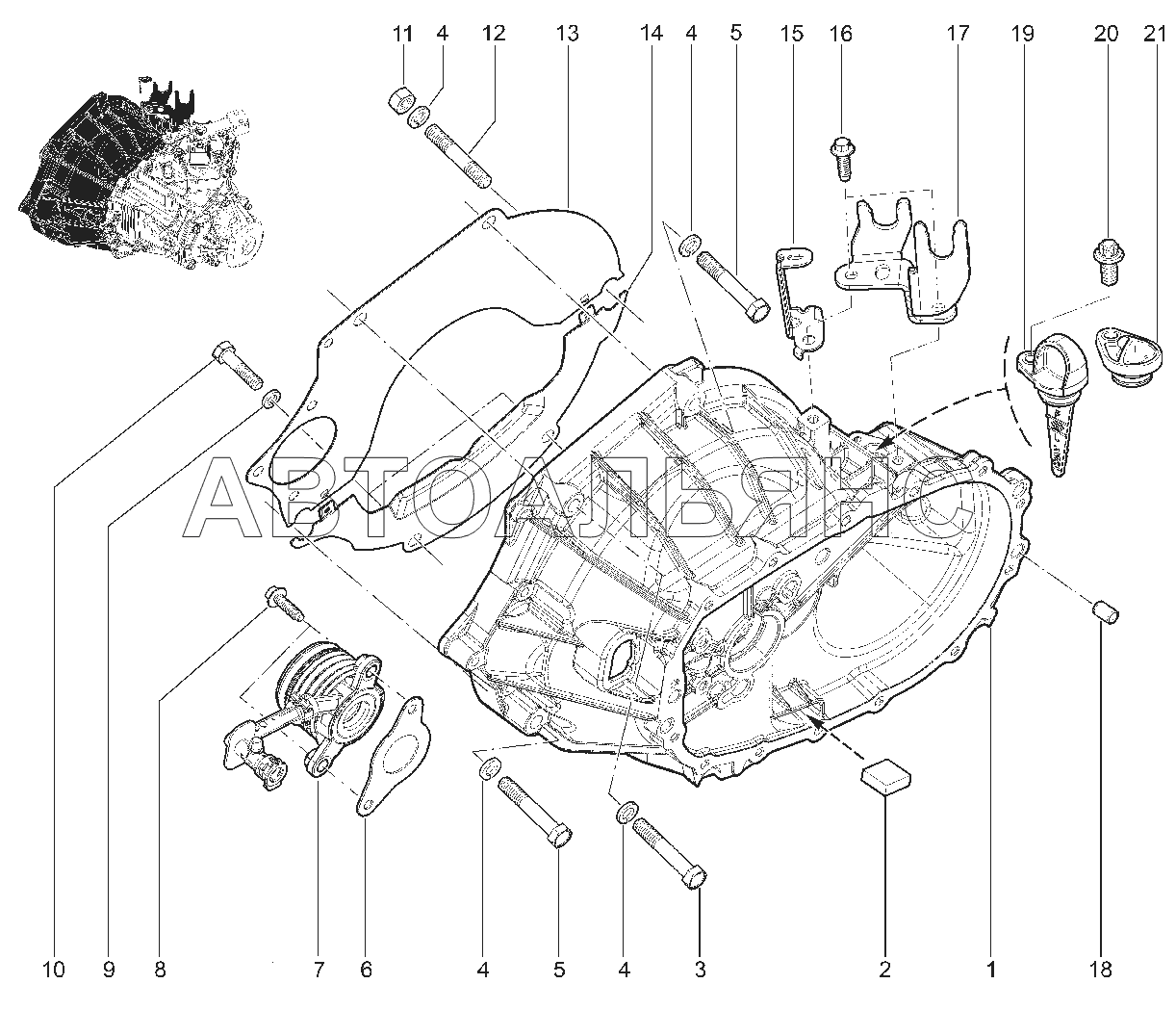 11 4 12 13 14 4 5 15 16 17 19 20 21

АВТОАЛЬЯНС

10 9 8 7 6 4 5 4 3 2 1 18